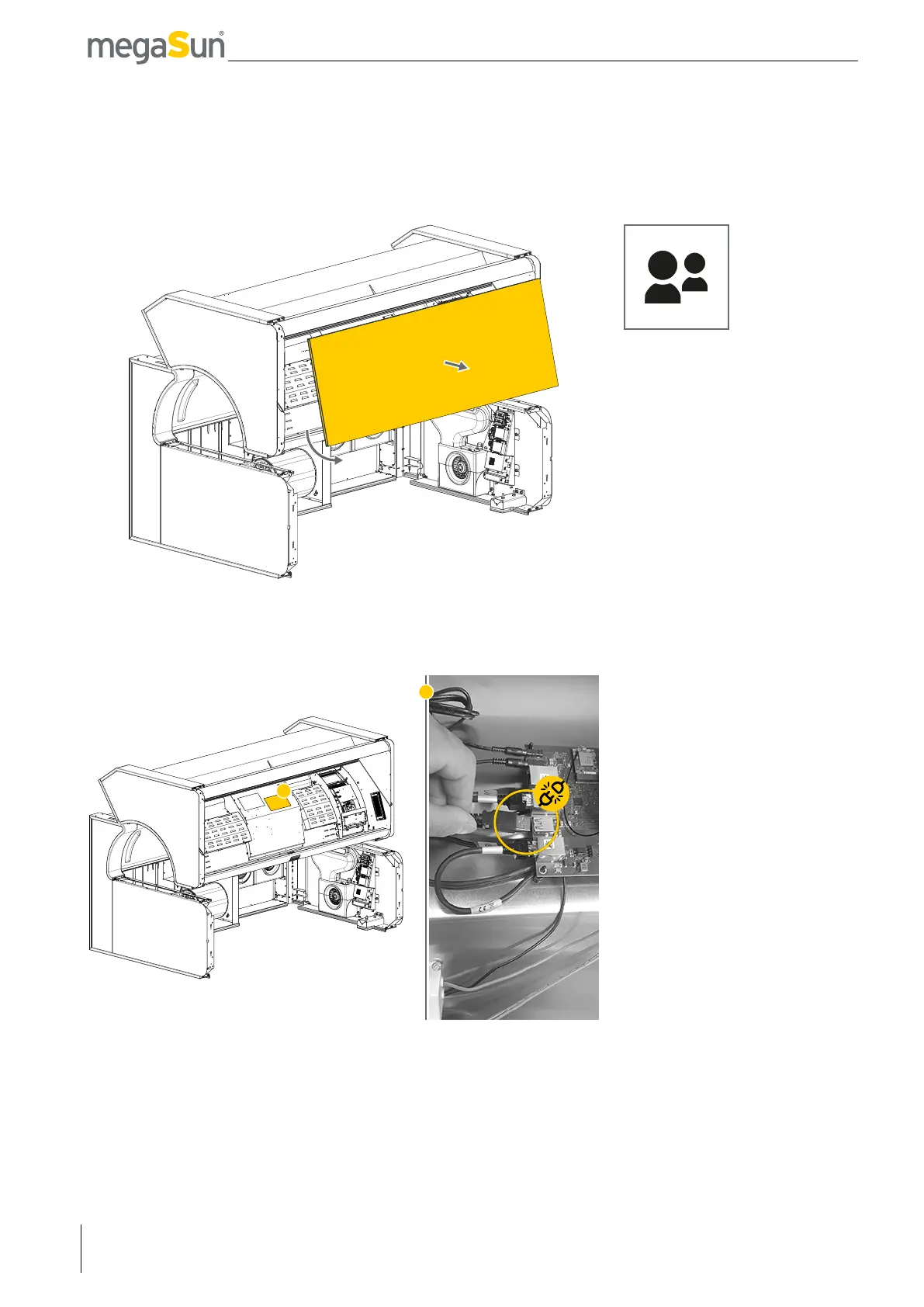 megaSun®