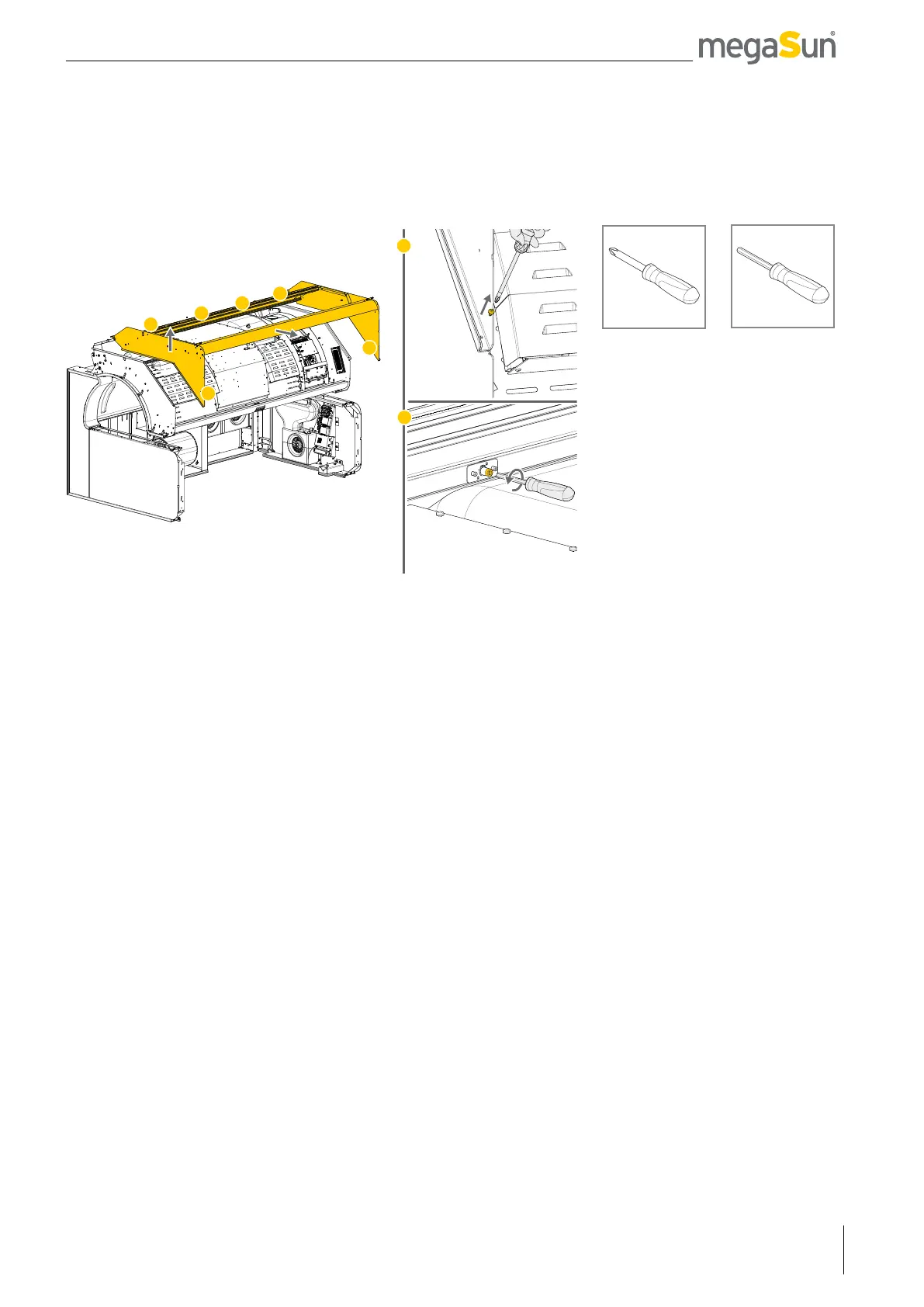 megaSun®