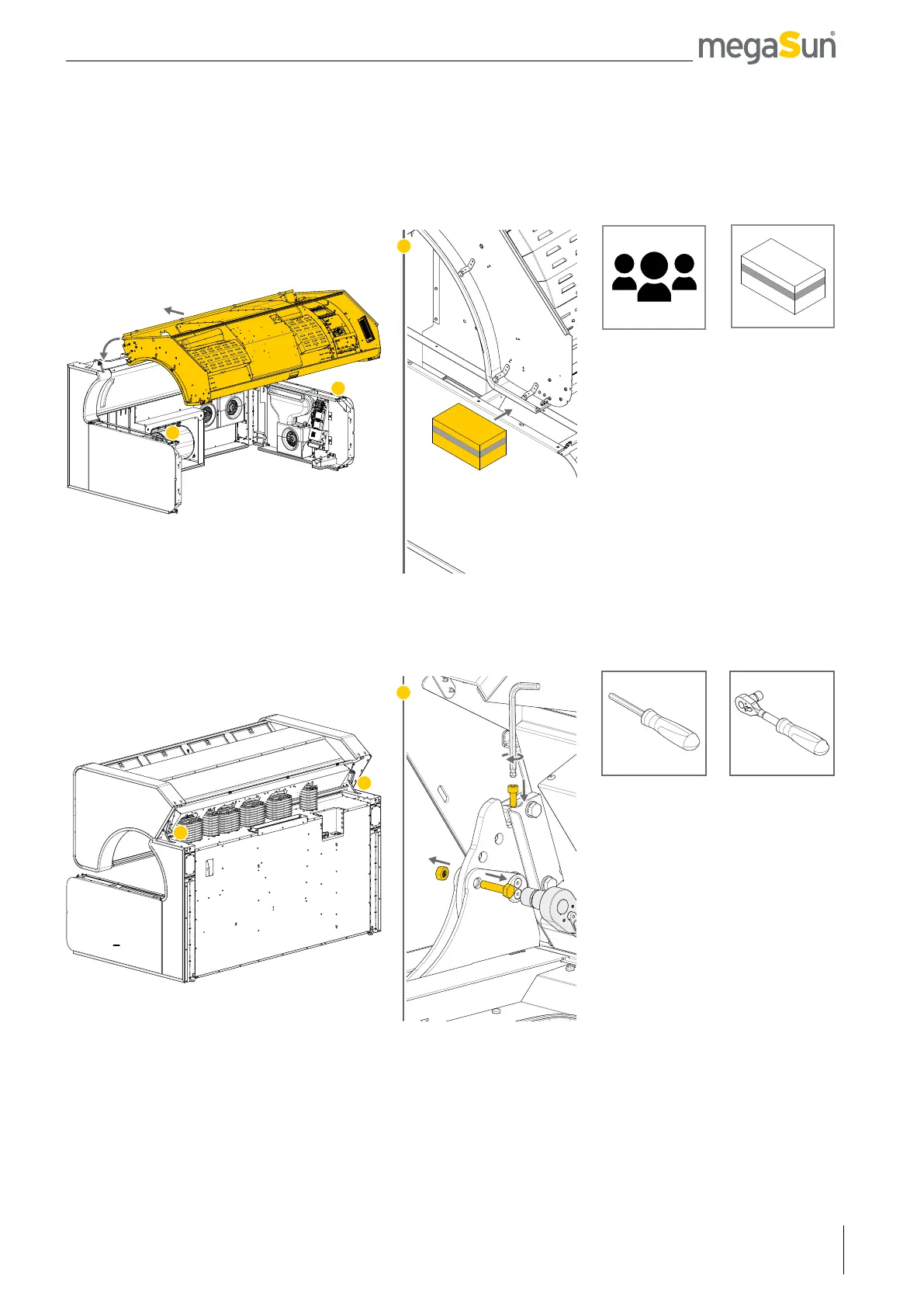 megaSun®