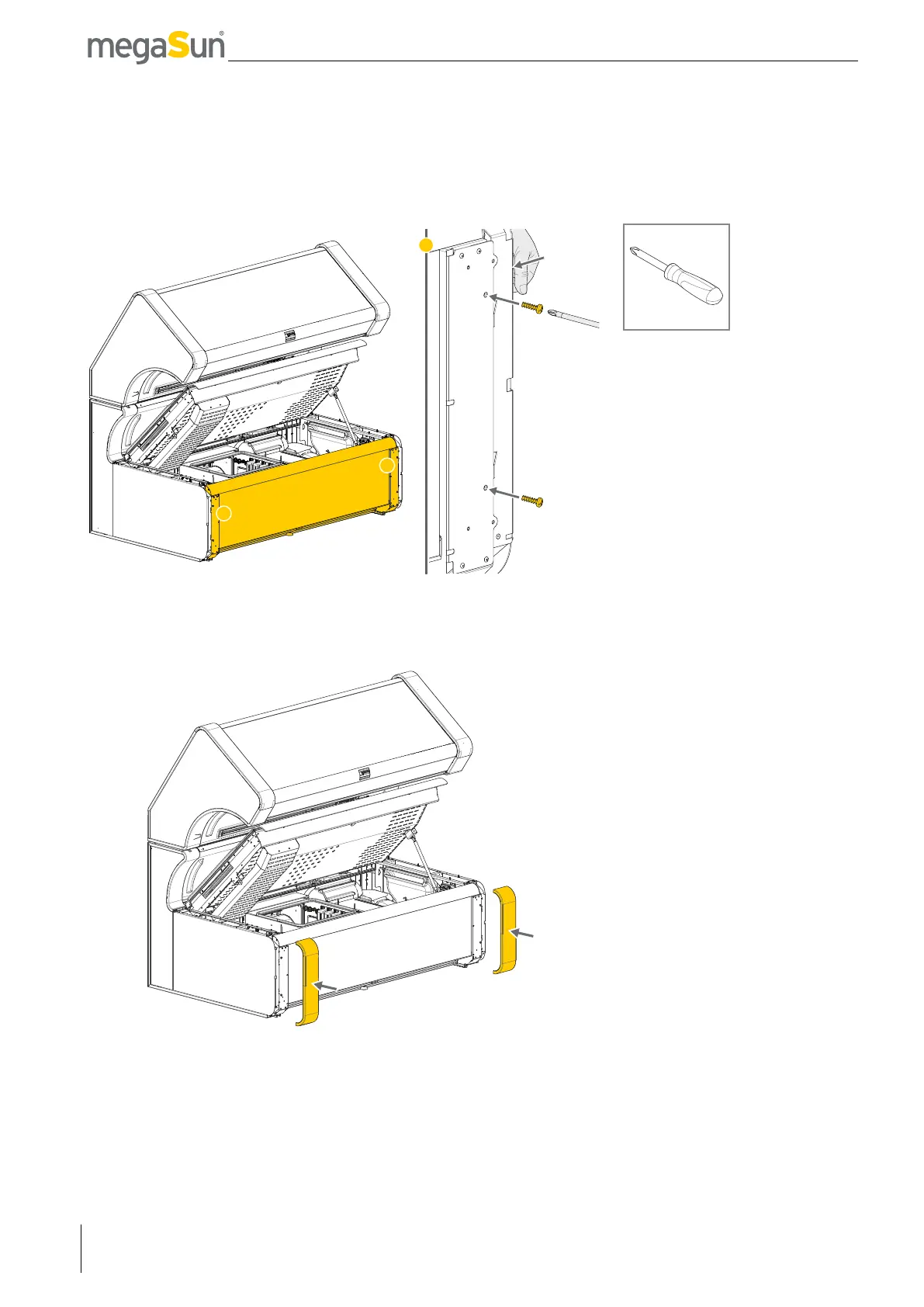 megaSun®