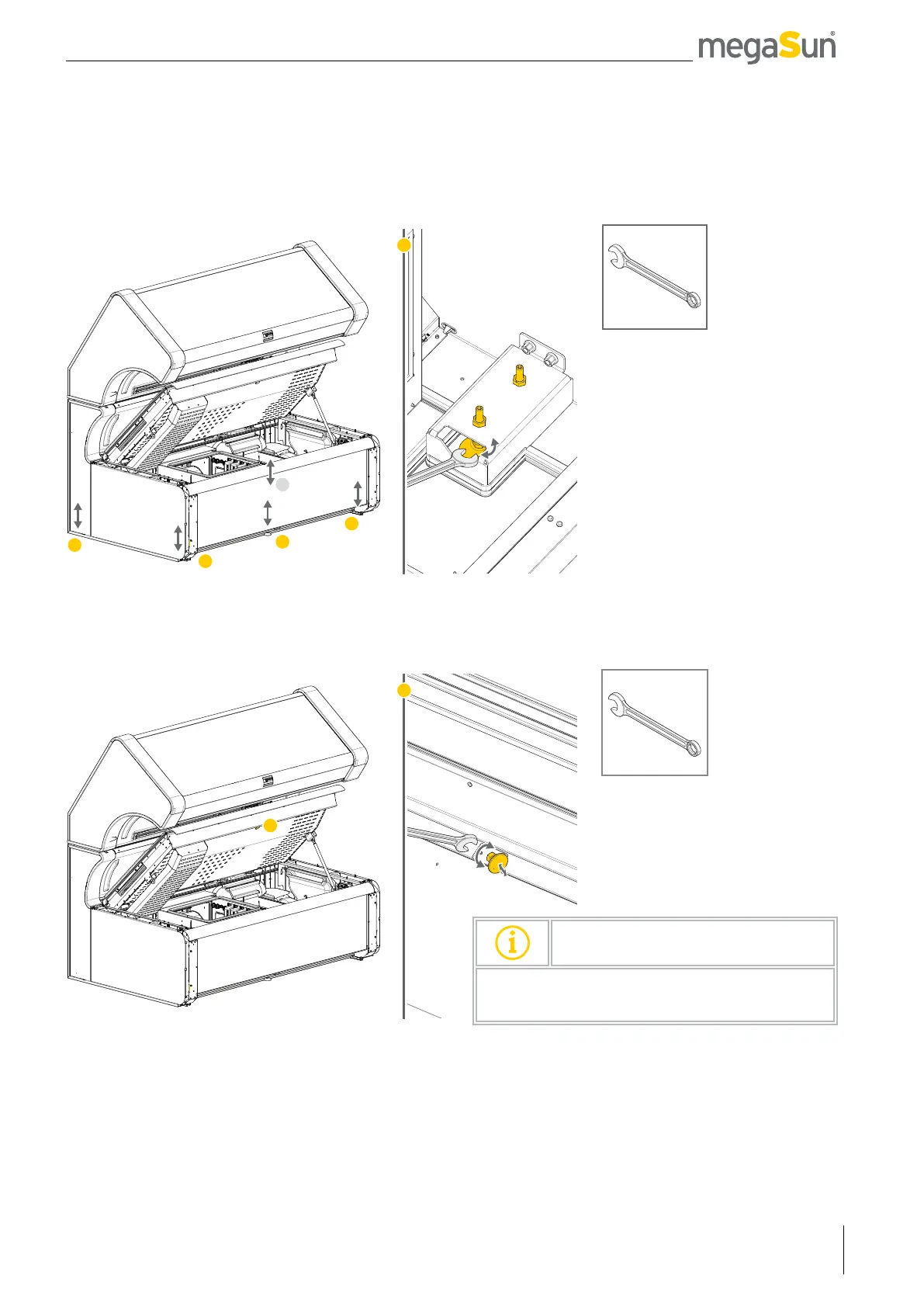 megaSun®