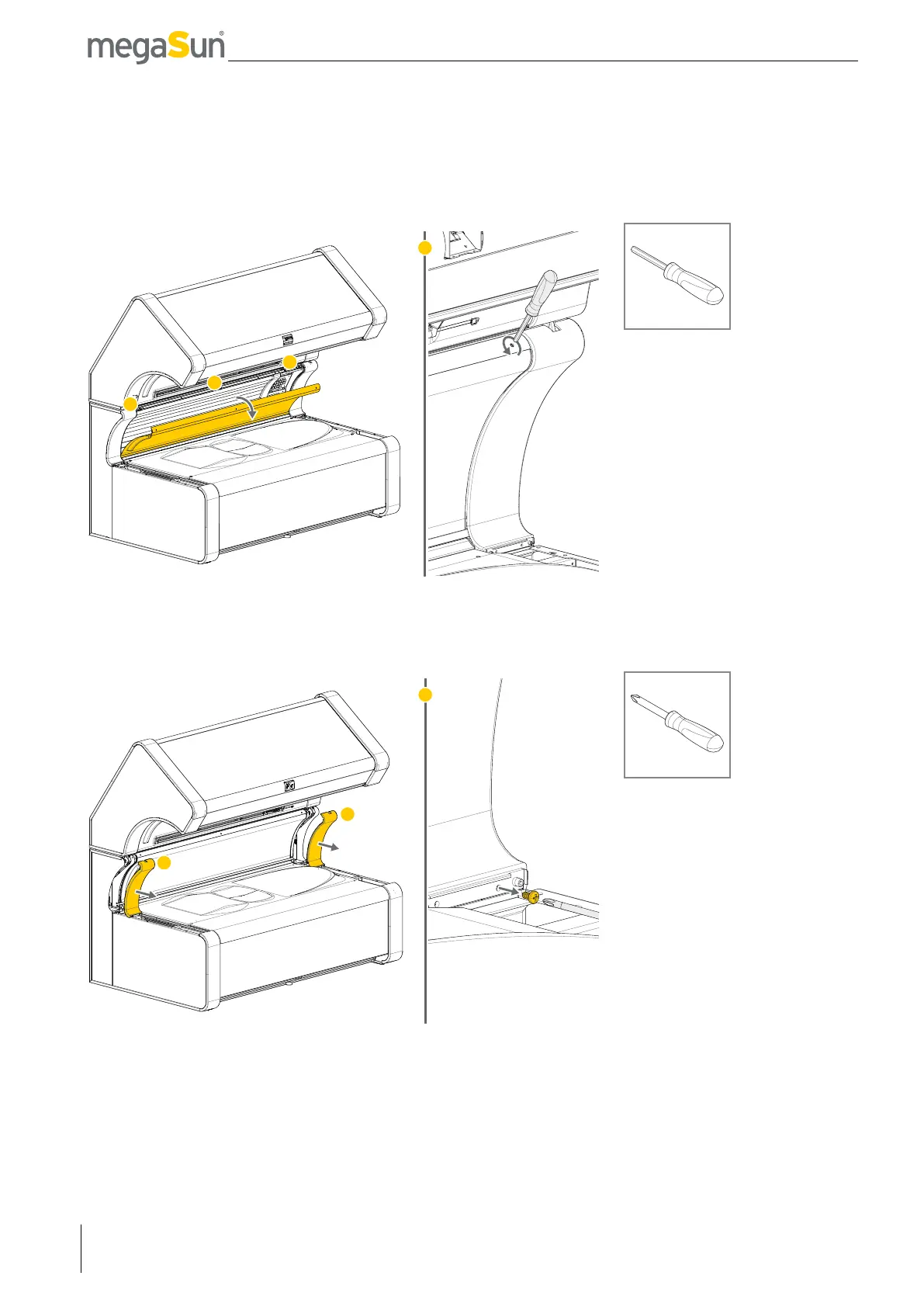 megaSun®