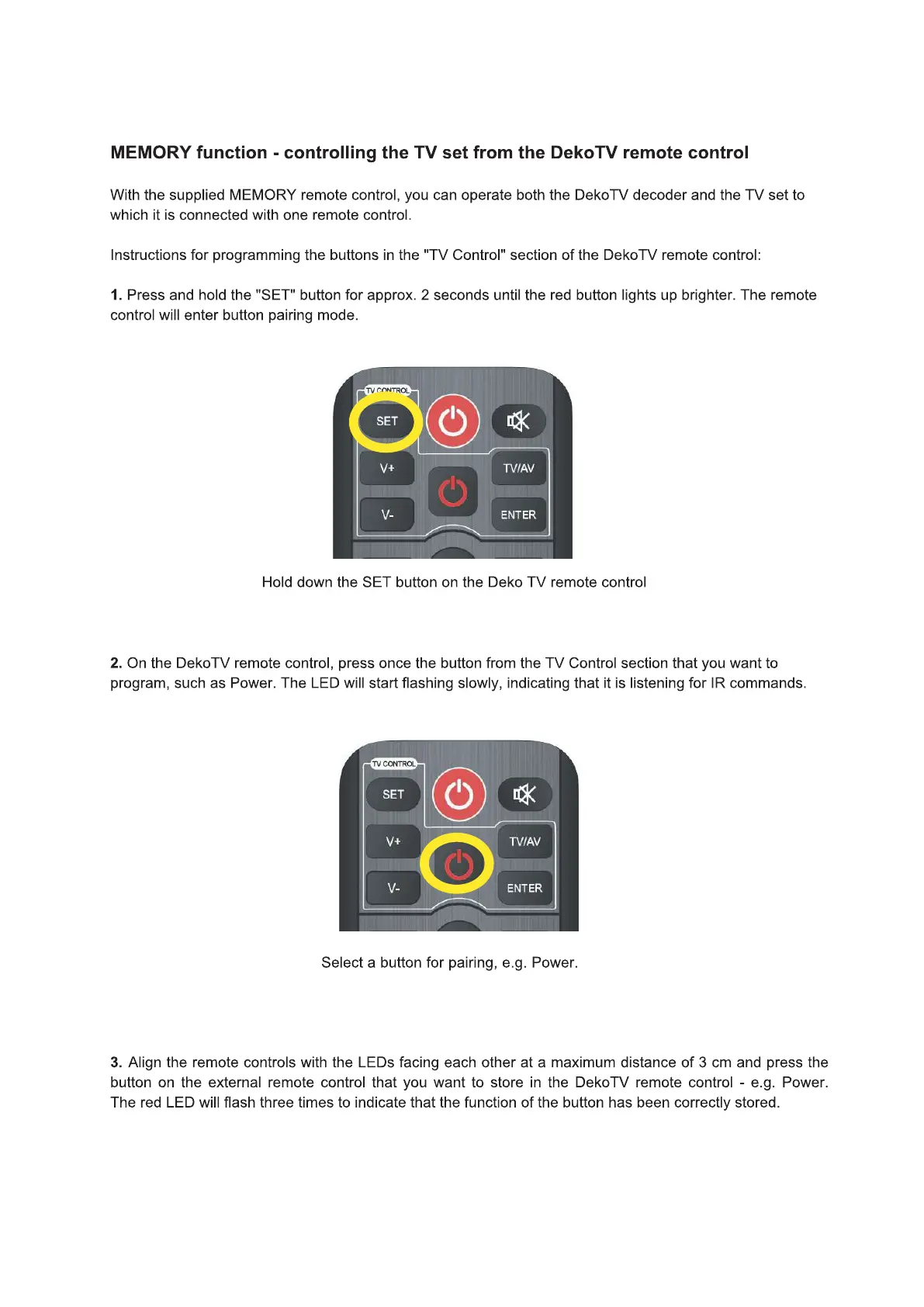 MEMORY function - controlling the TV set from the DekoTV remote control

With the supplied MEMORY remote control, you can operate both the DekoTV decoder and the TV set to which it is connected with one remote control.

Instructions for programming the buttons in the "TV Control" section of the DekoTV remote control:

1. Press and hold the "SET" button for approx. 2 seconds until the red button lights up brighter. The remote control will enter button pairing mode.

TV CONTROL
SET
V+
TV/AV
V-
ENTER

Hold down the SET button on the Deko TV remote control

2. On the DekoTV remote control, press once the button from the TV Control section that you want to program, such as Power. The LED will start flashing slowly, indicating that it is listening for IR commands.

TV CONTROL
SET
V+
TV/AV
V-
ENTER

Select a button for pairing, e.g. Power.

3. Align the remote controls with the LEDs facing each other at a maximum distance of 3 cm and press the button on the external remote control that you want to store in the DekoTV remote control - e.g. Power. The red LED will flash three times to indicate that the function of the button has been correctly stored.