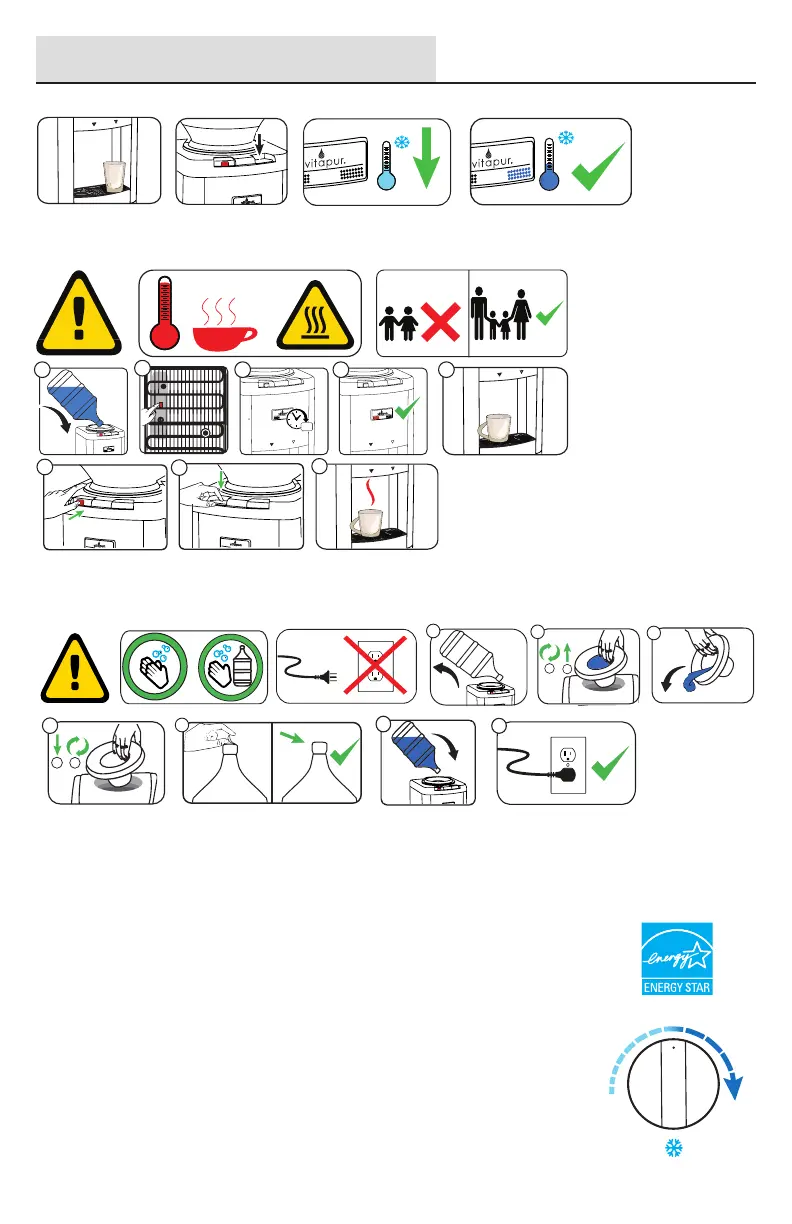 vitapur.

vitapur.

energy

ENERGY STAR