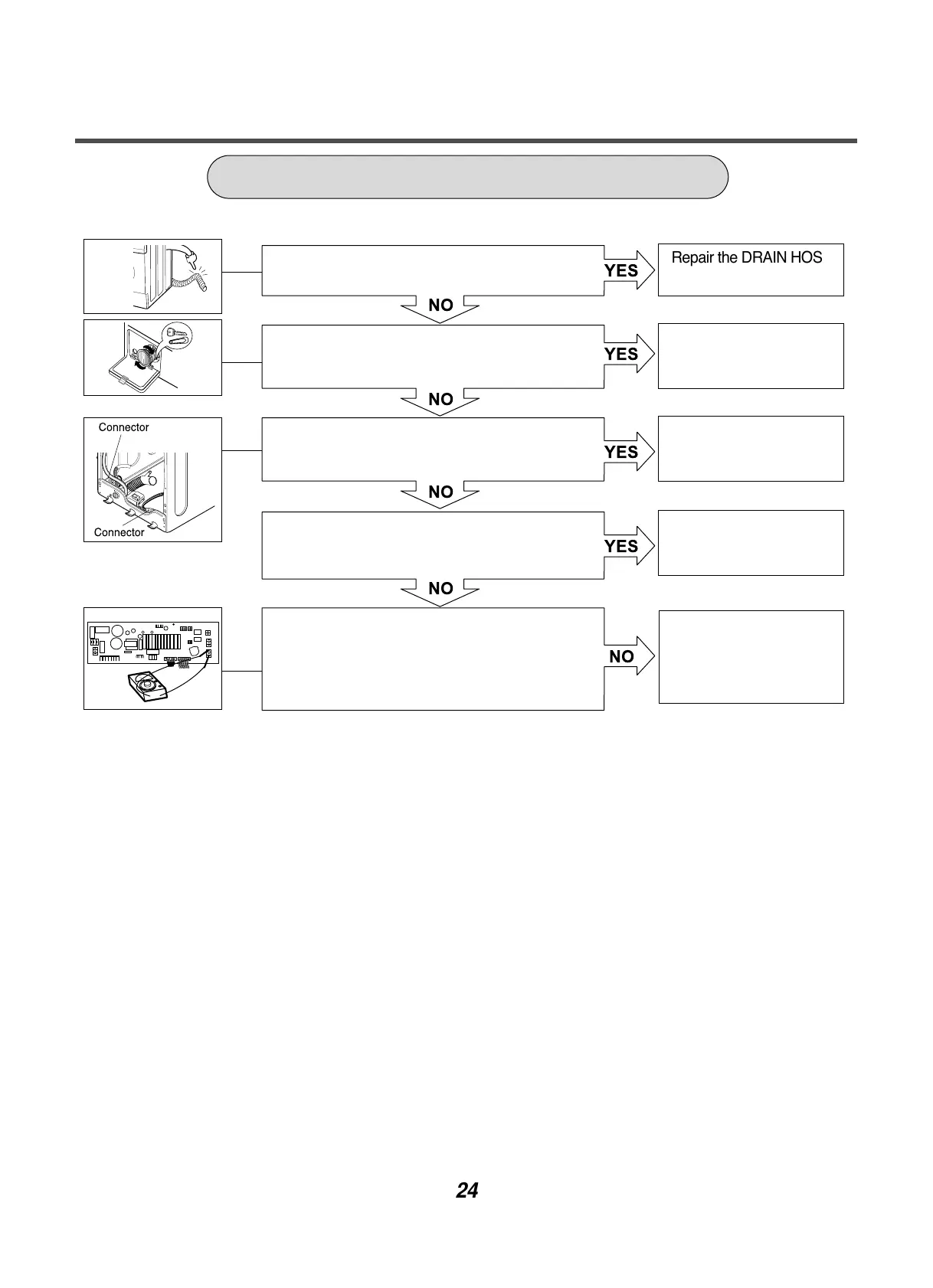 YES

Repair the DRAIN HOS

NO

YES

NO

Connector

Connector

YES

NO

YES

NO

NO

24