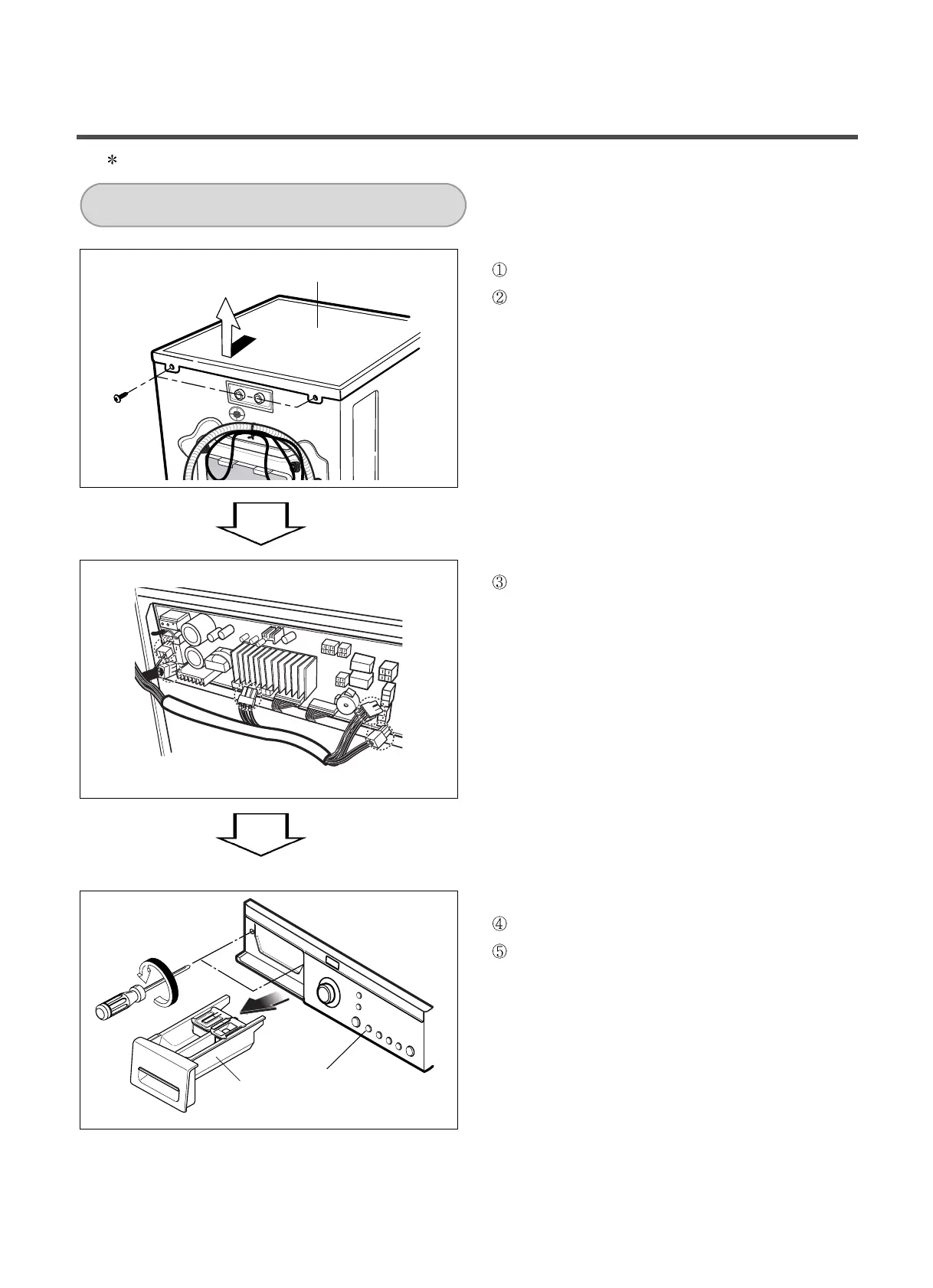 *

①

②

③

④

⑤