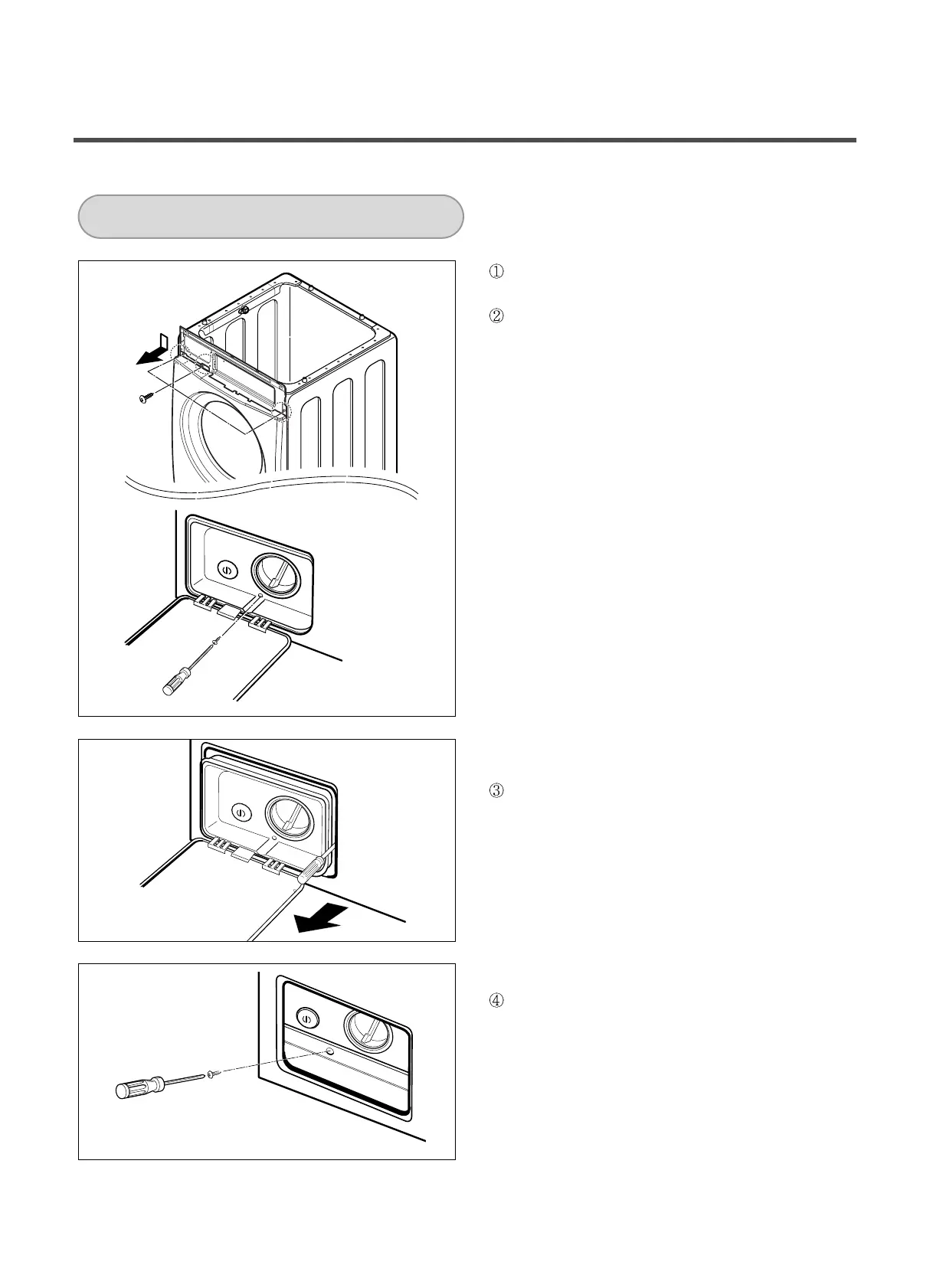 ①

②

③

④