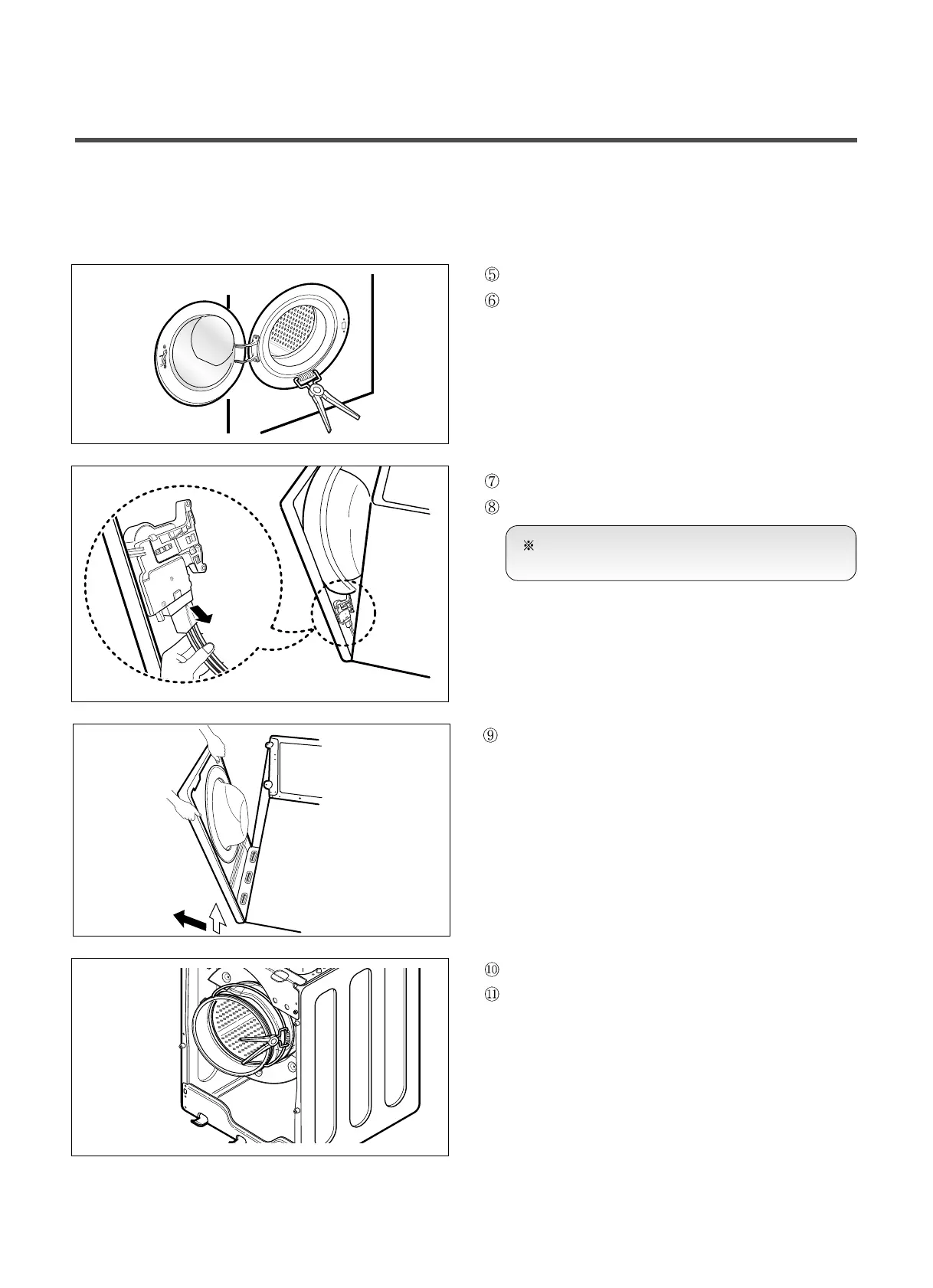 ⑤

⑥

⑦

⑧

※

⑨

⑩

⑪