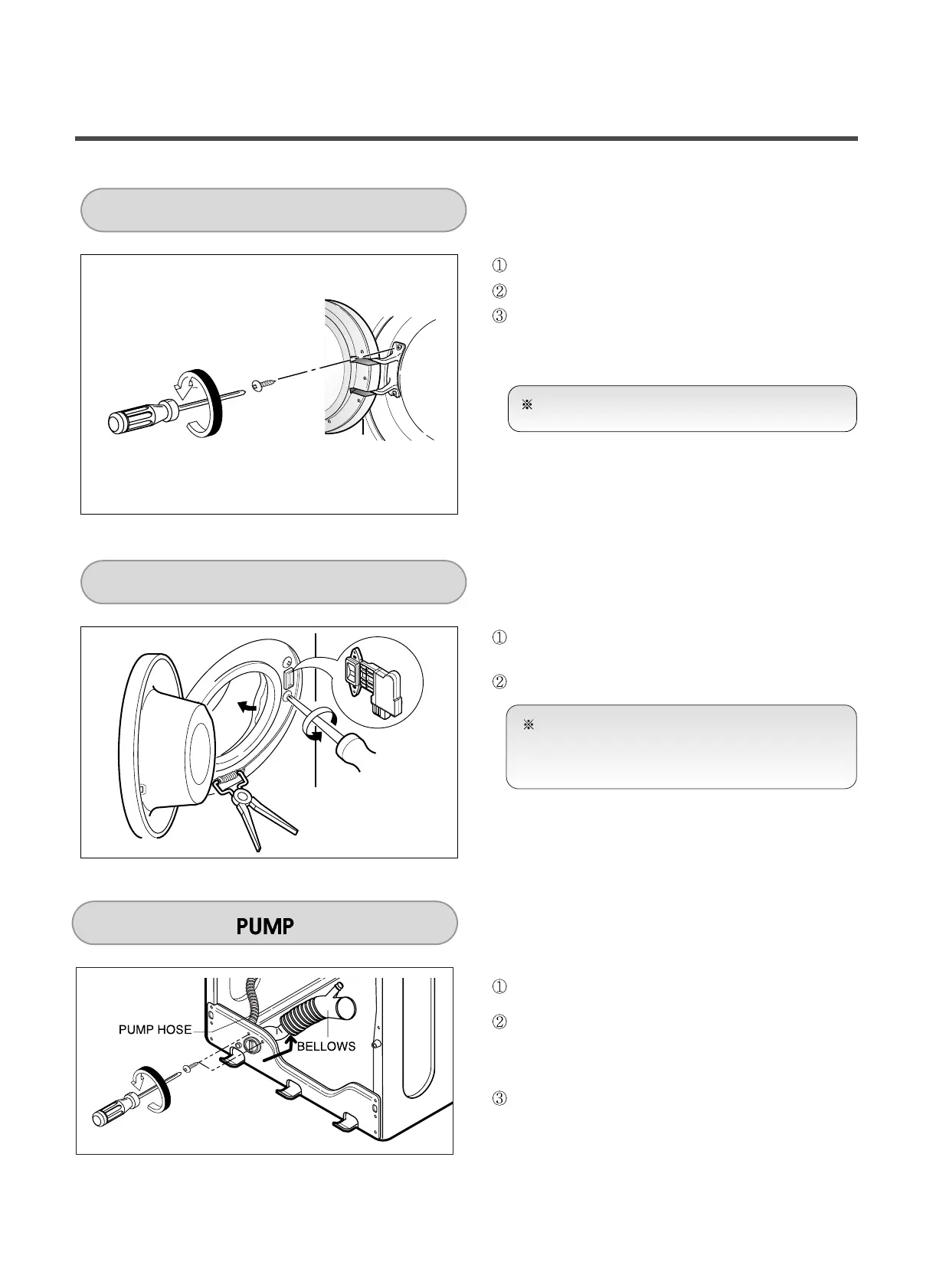 ①

②

③

※

①

②

※

PUMP

PUMP HOSE

BELLOWS

①

②

③