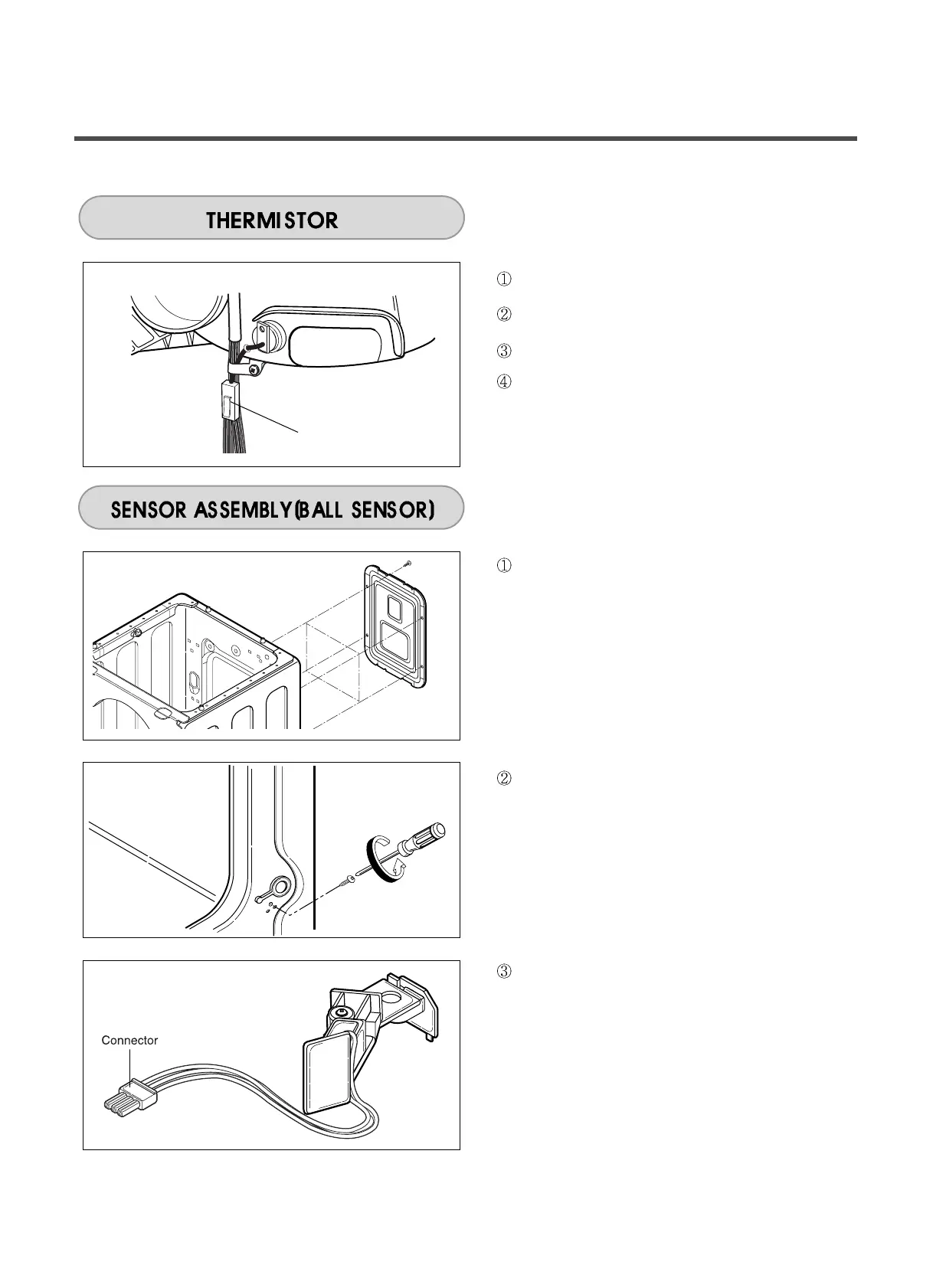 THERMISTOR

①

②

③

④

SENSOR ASSEMBLY(BALL SENSOR)

①

②

③

Connector