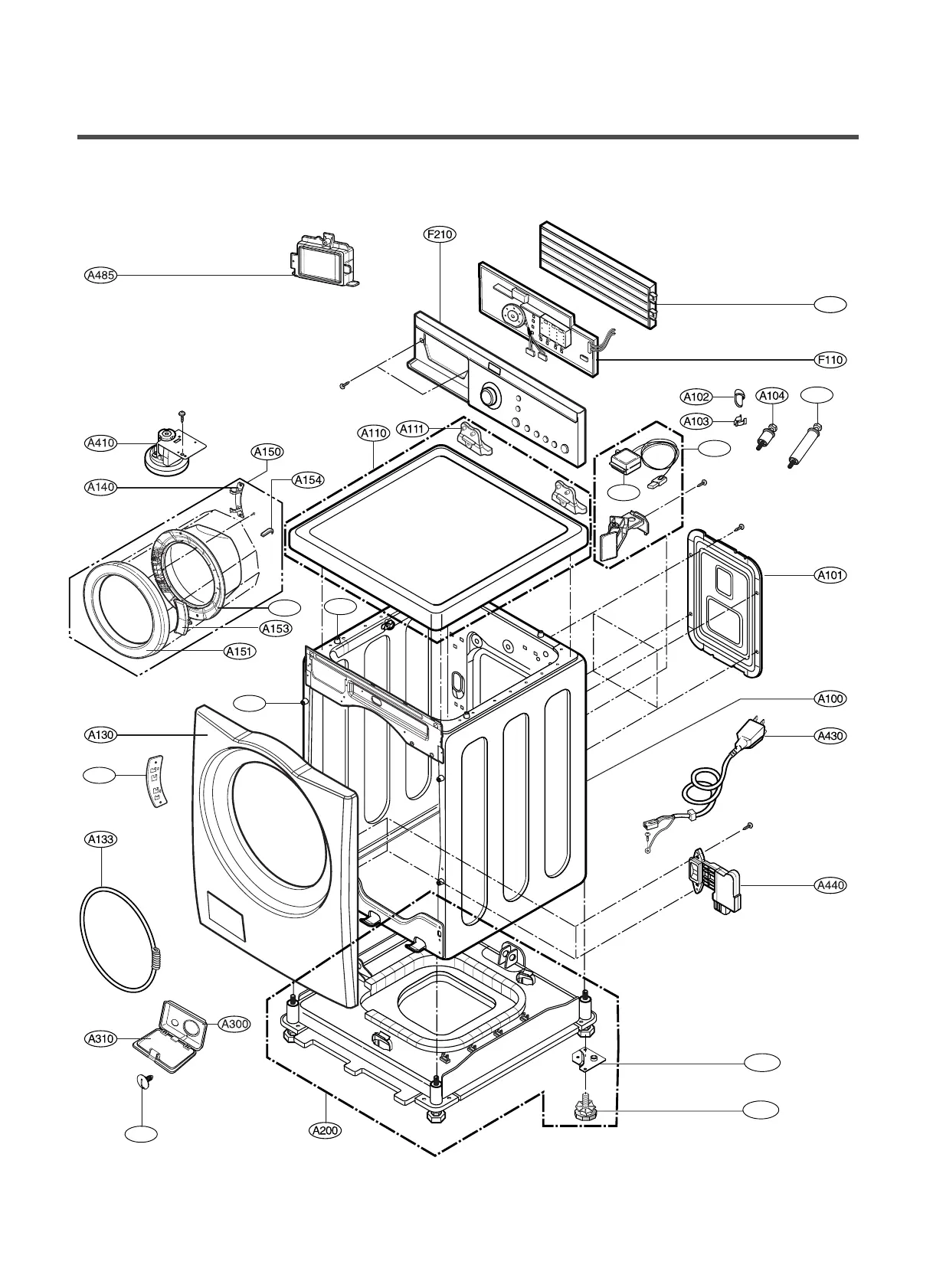 A485

F210

F110

A102

A104

A103

A410

A150

A110

A111

A140

A154

A101

A153

A151

A100

A130

A430

A133

A440

A300

A310

A200