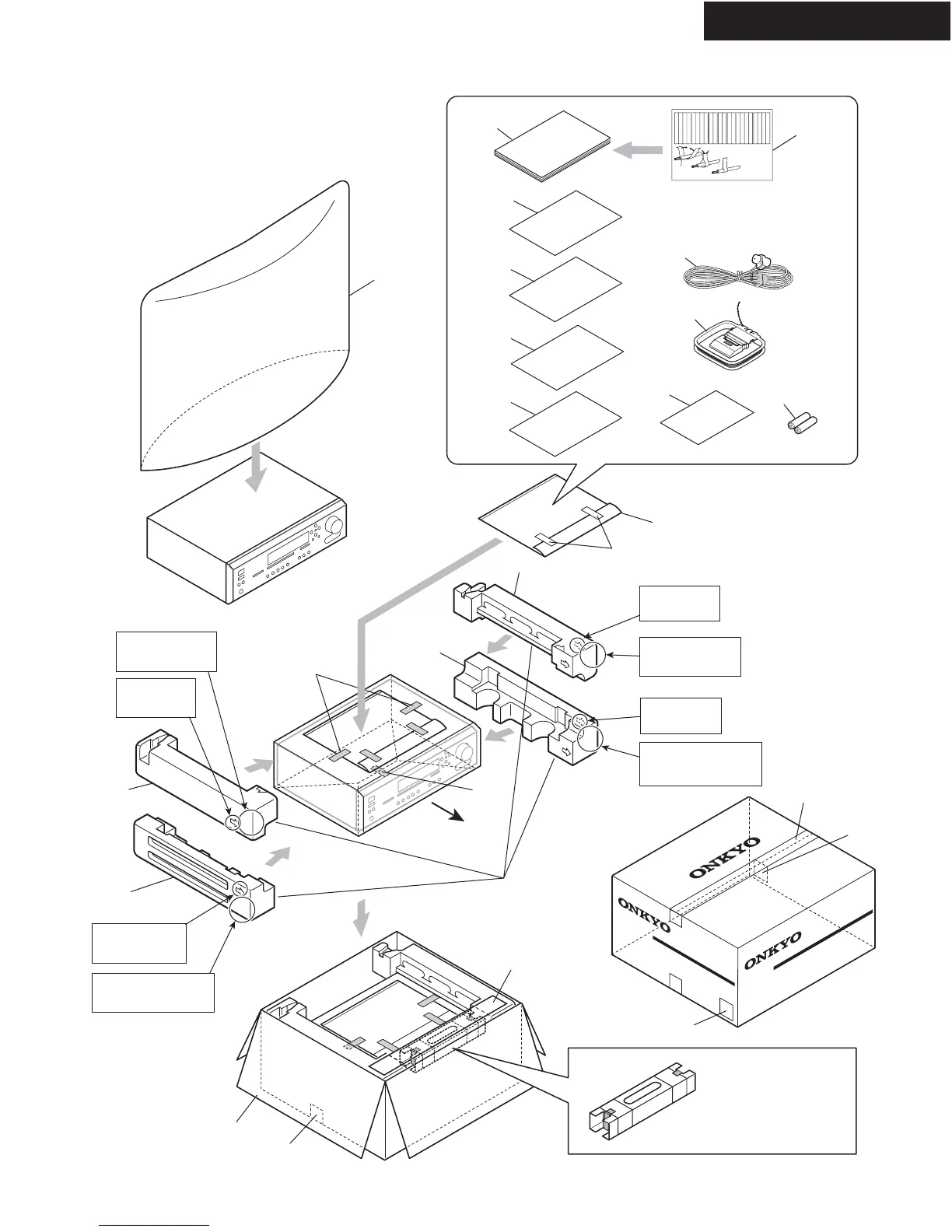 ONKYO

ONKYO

ONKYO