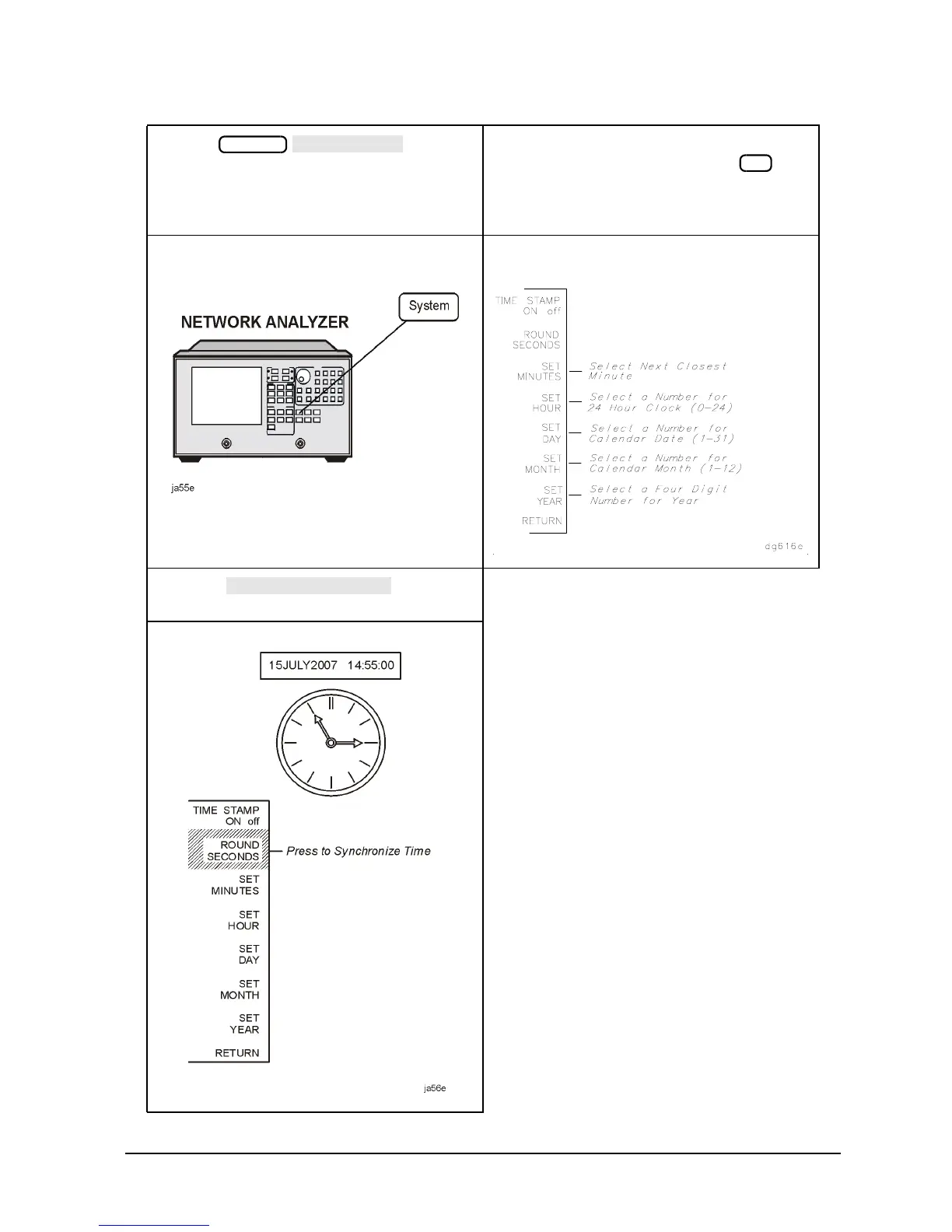 NETWORK ANALYZER

System

ja55e

TIME STAMP ON off

ROUND SECONDS

SET MINUTES — Select Next Closest Minute

SET HOUR — Select a Number for 24 Hour Clock (0–24)

SET DAY — Select a Number for Calendar Date (1–31)

SET MONTH — Select a Number for Calendar Month (1–12)

SET YEAR — Select a Four Digit Number for Year

RETURN

dg616e

15JULY2007 14:55:00

TIME STAMP ON off

ROUND SECONDS — Press to Synchronize Time

SET MINUTES

SET HOUR

SET DAY

SET MONTH

SET YEAR

RETURN

ja56e