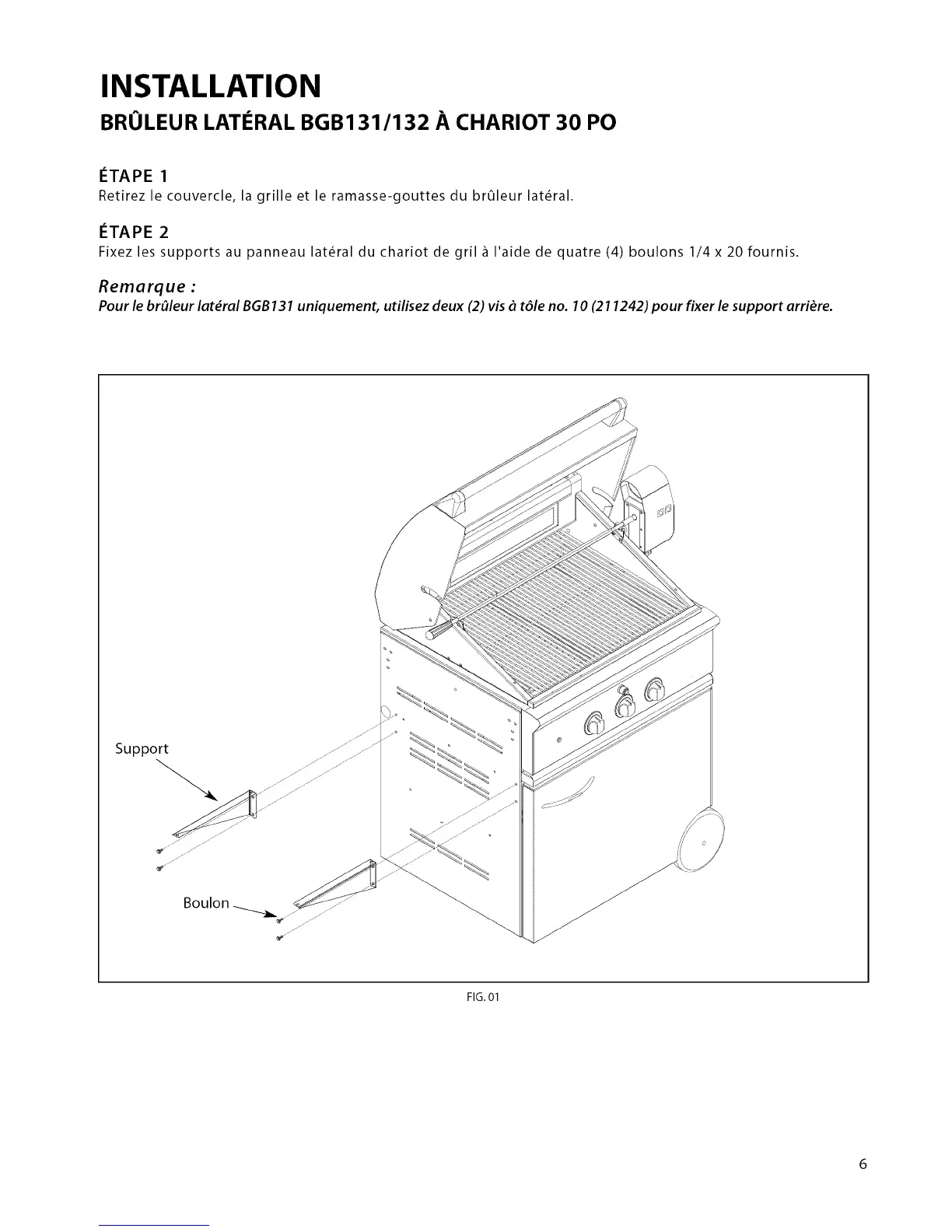 INSTALLATION
BRÛLEUR LATÉRAL BGB131/132 À CHARIOT 30 PO

ÉTAPE 1
Retirez le couvercle, la grille et le ramasse-gouttes du brûleur latéral.

ÉTAPE 2
Fixez les supports au panneau latéral du chariot de gril à l'aide de quatre (4) boulons 1/4 x 20 fournis.

Remarque :
Pour le brûleur latéral BGB131 uniquement, utilisez deux (2) vis à tôle no. 10 (211242) pour fixer le support arrière.

Support

Boulon

FIG. 01

6