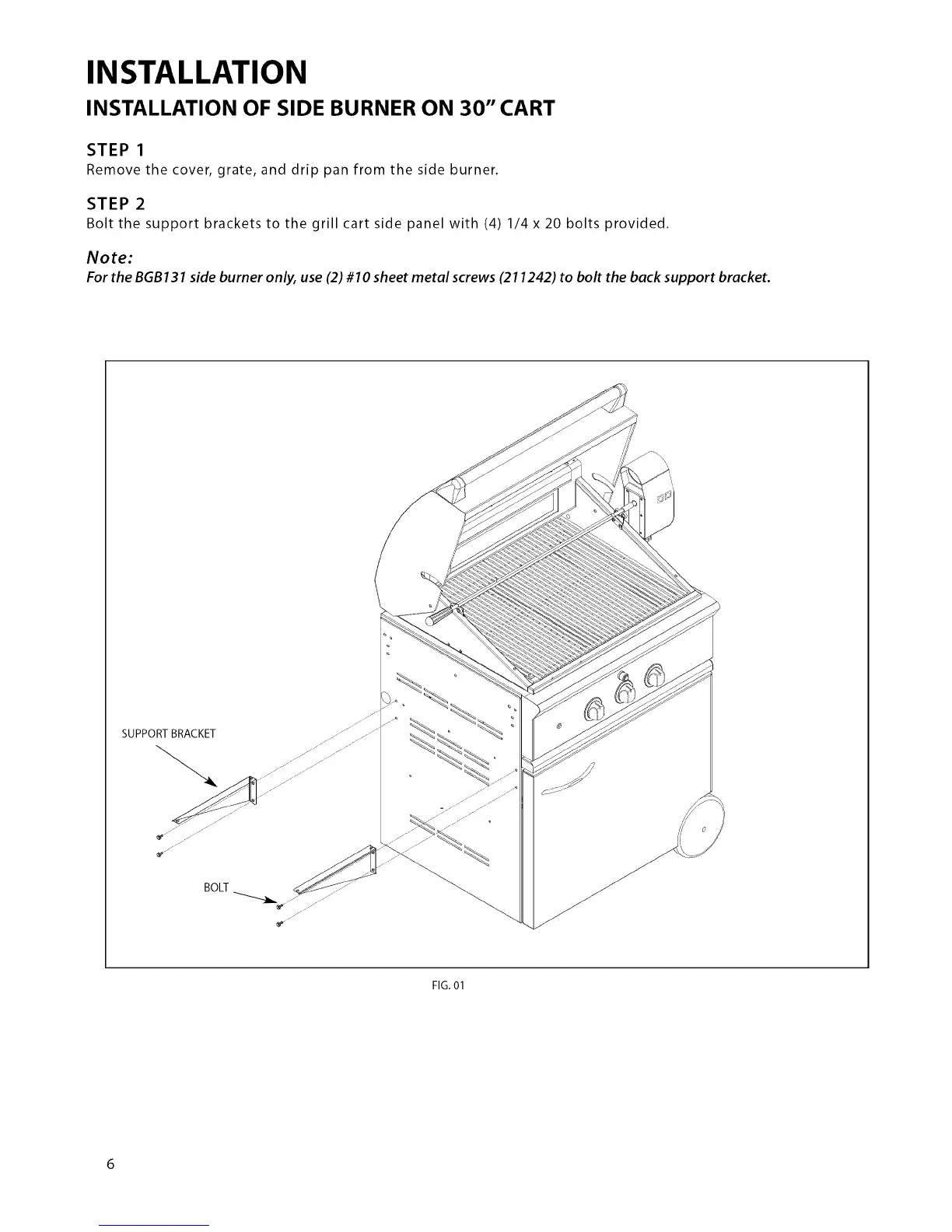 INSTALLATION

INSTALLATION OF SIDE BURNER ON 30" CART

STEP 1
Remove the cover, grate, and drip pan from the side burner.

STEP 2
Bolt the support brackets to the grill cart side panel with (4) 1/4 x 20 bolts provided.

Note:
For the BGB131 side burner only, use (2) #10 sheet metal screws (211242) to bolt the back support bracket.

SUPPORT BRACKET

BOLT

FIG. 01

6