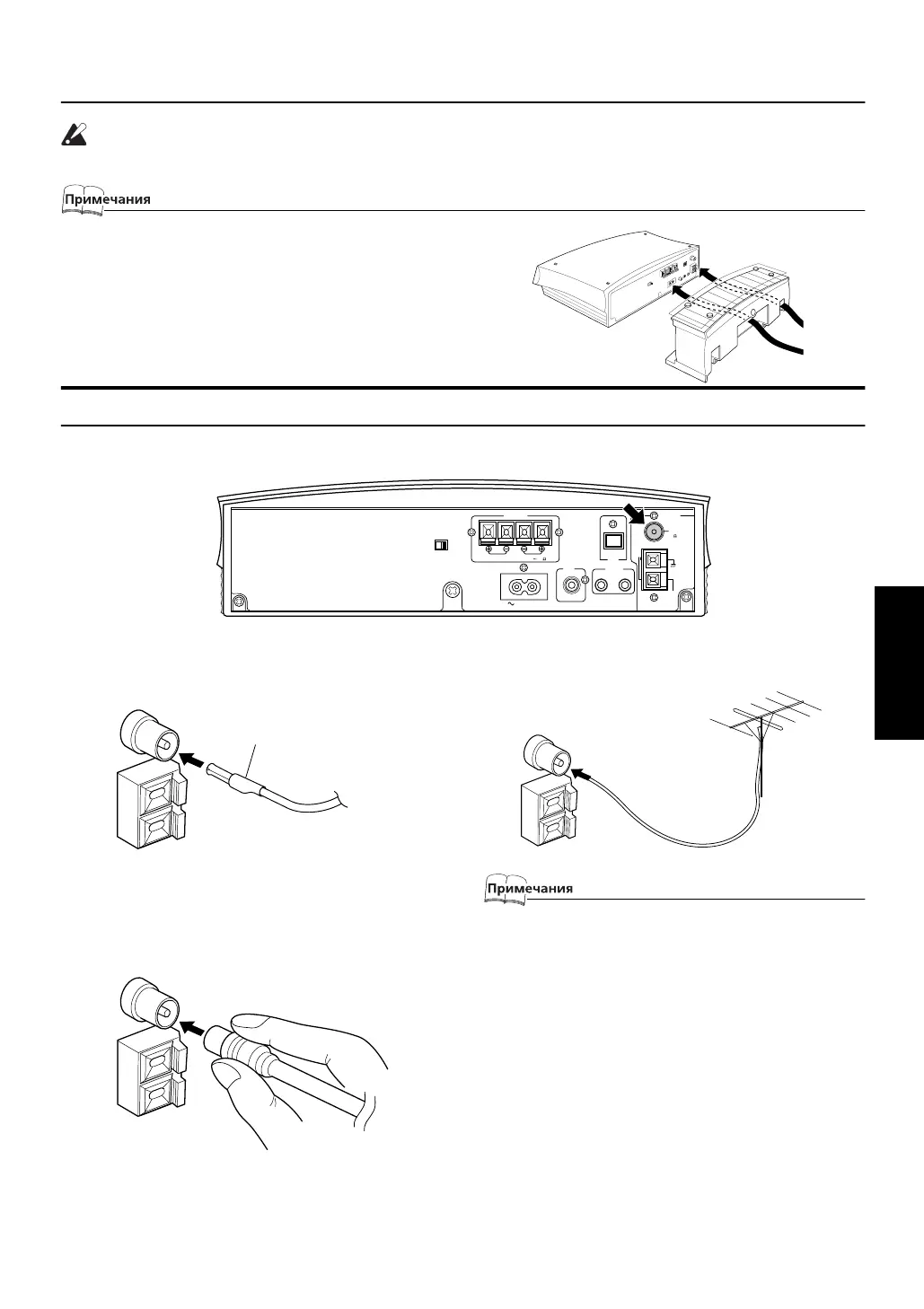 Примечания

Примечания