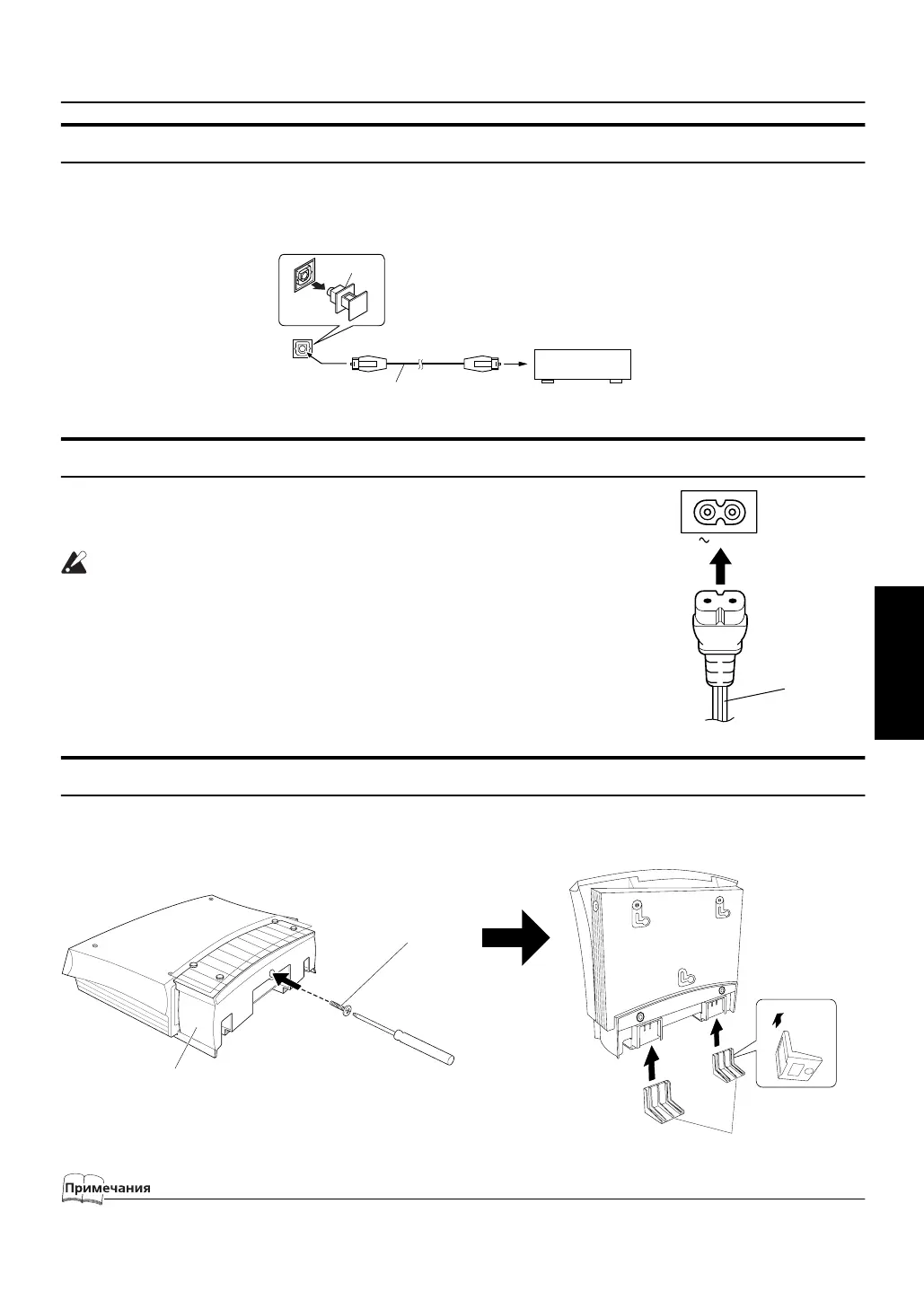 ~

Примечания