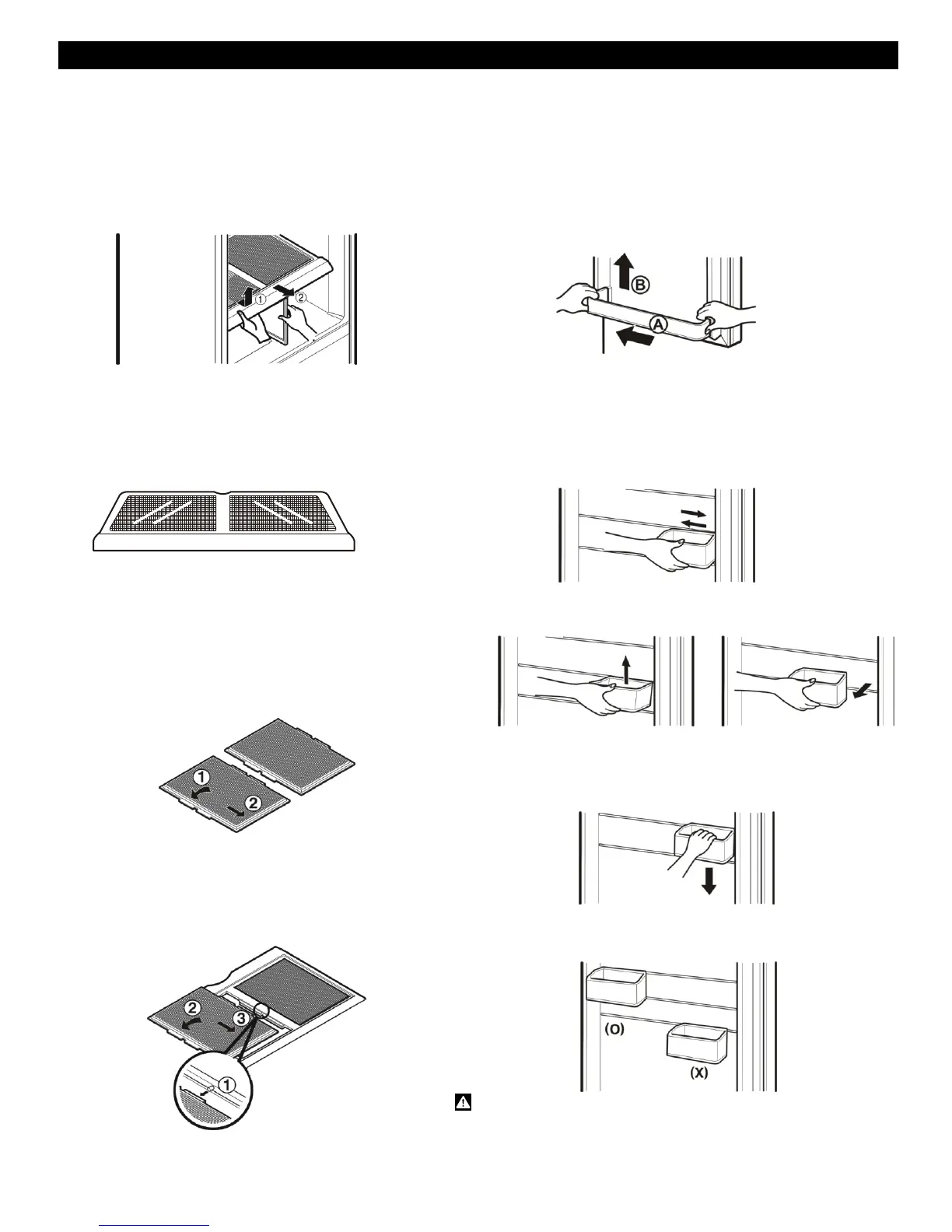 ①
②

B
A

1
2

2
3
1

(O)
(X)