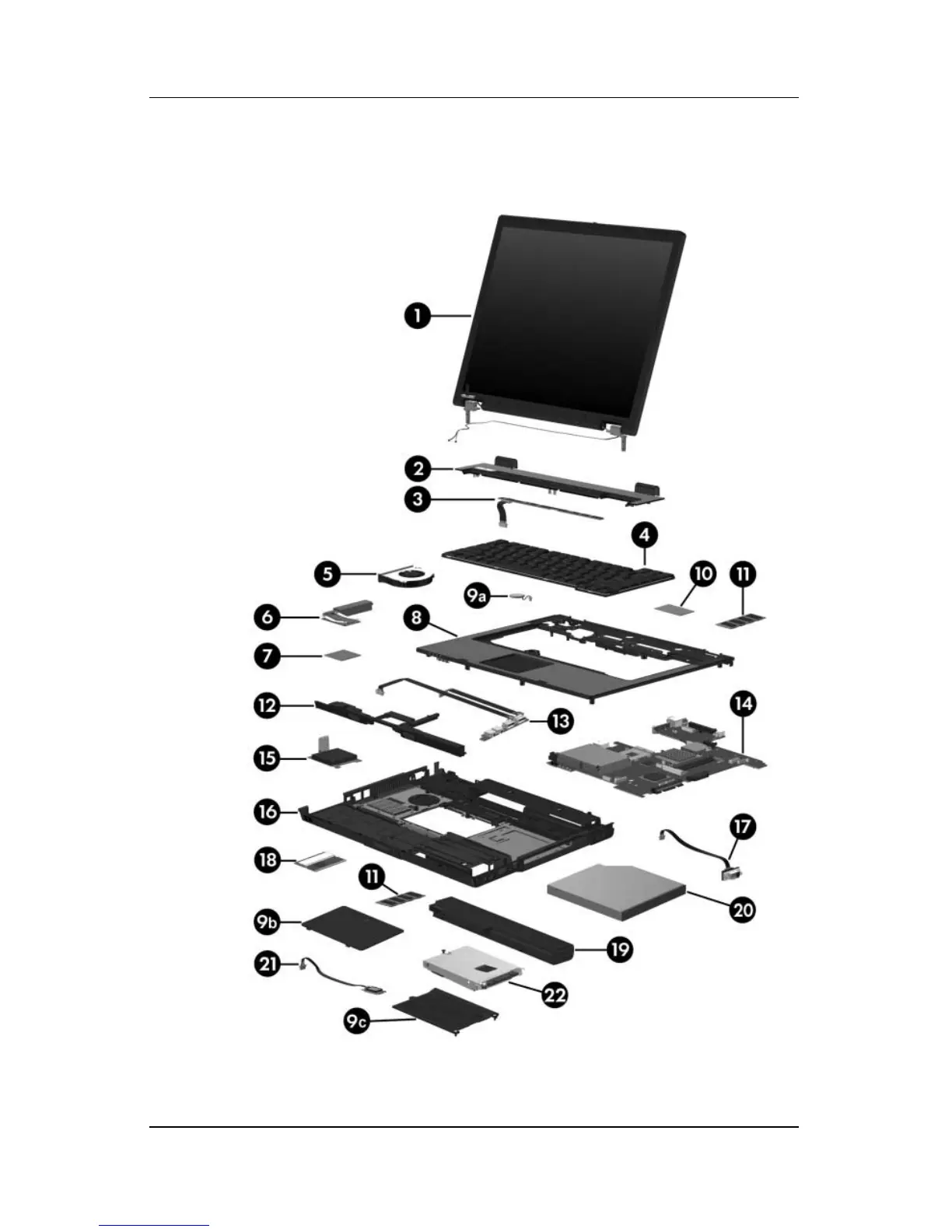 1
2
3
4
5
9a
10
11
6
8
7
12
13
14
15
16
17
18
11
20
9b
19
21
22
9c