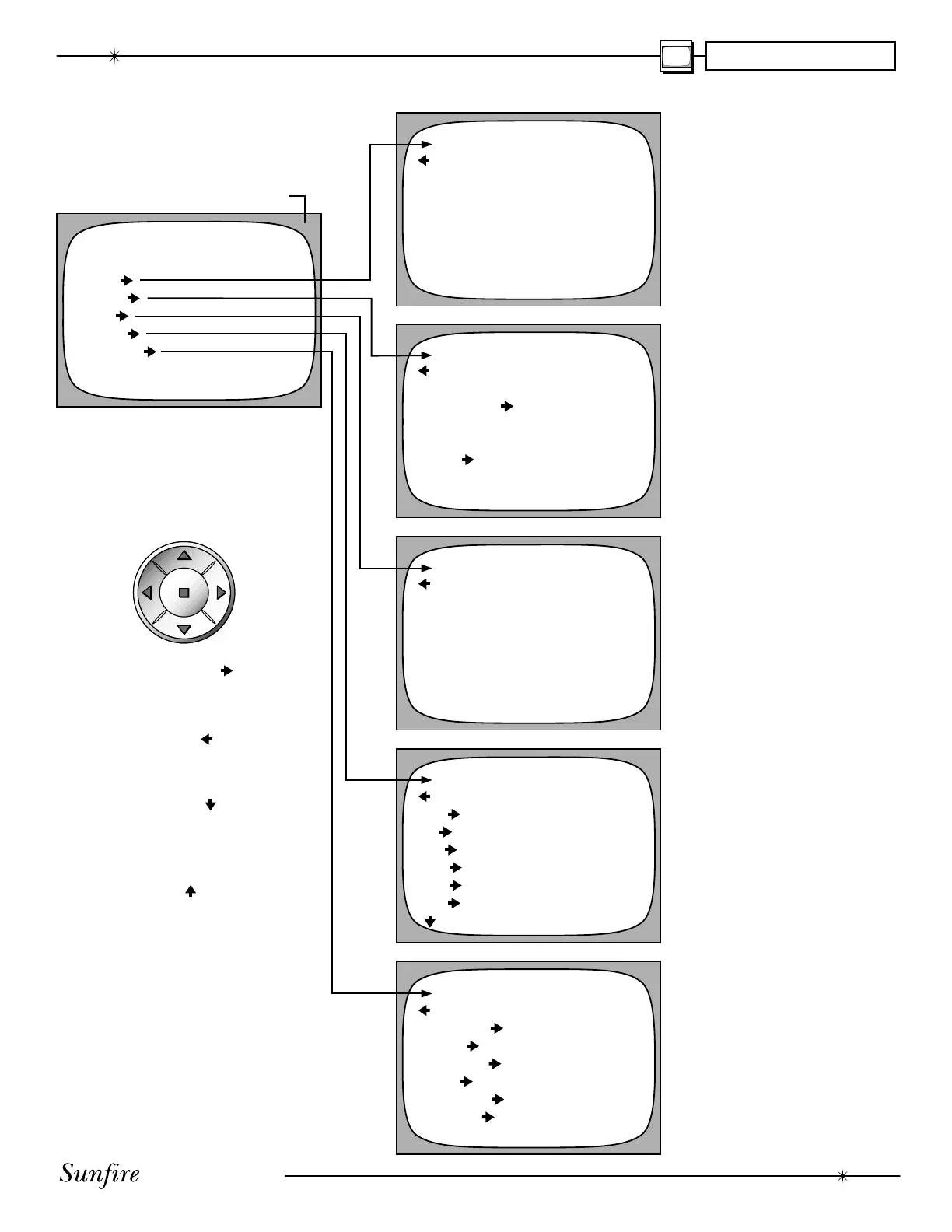 Sunfire