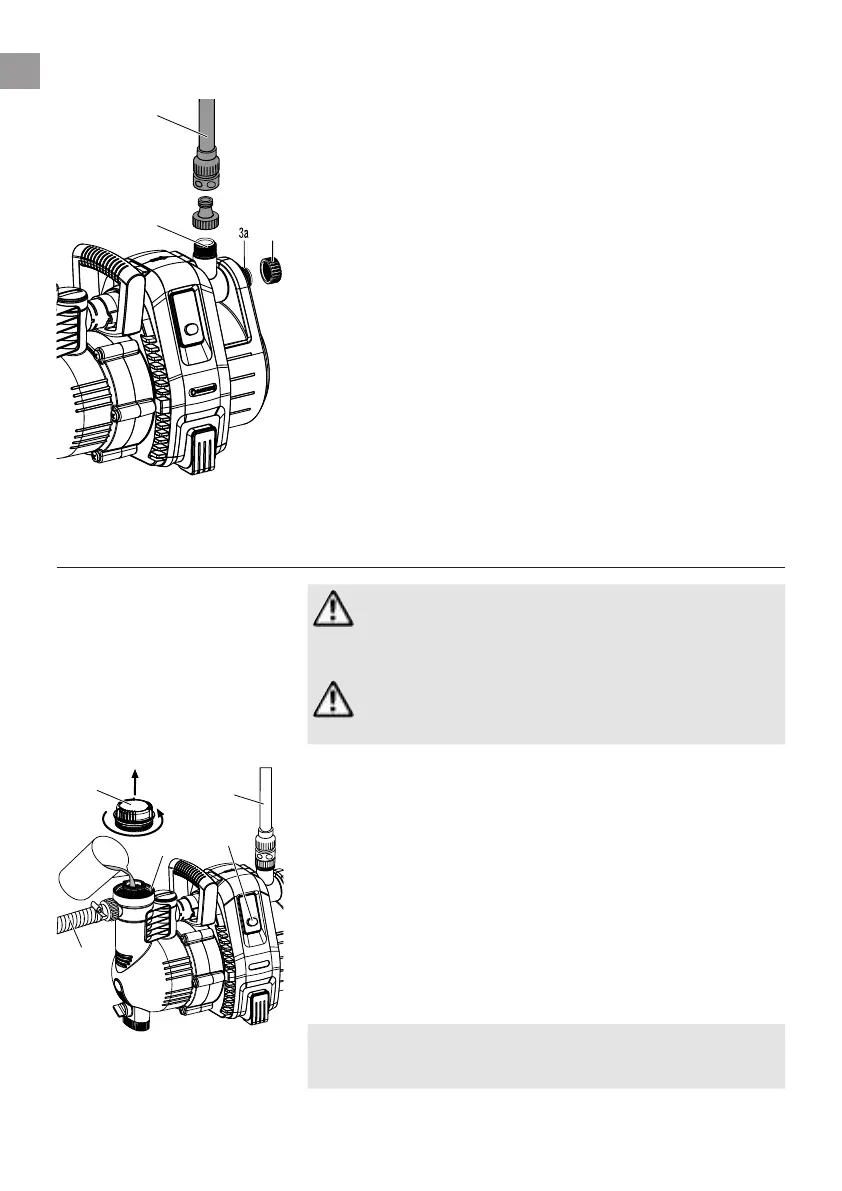 3a