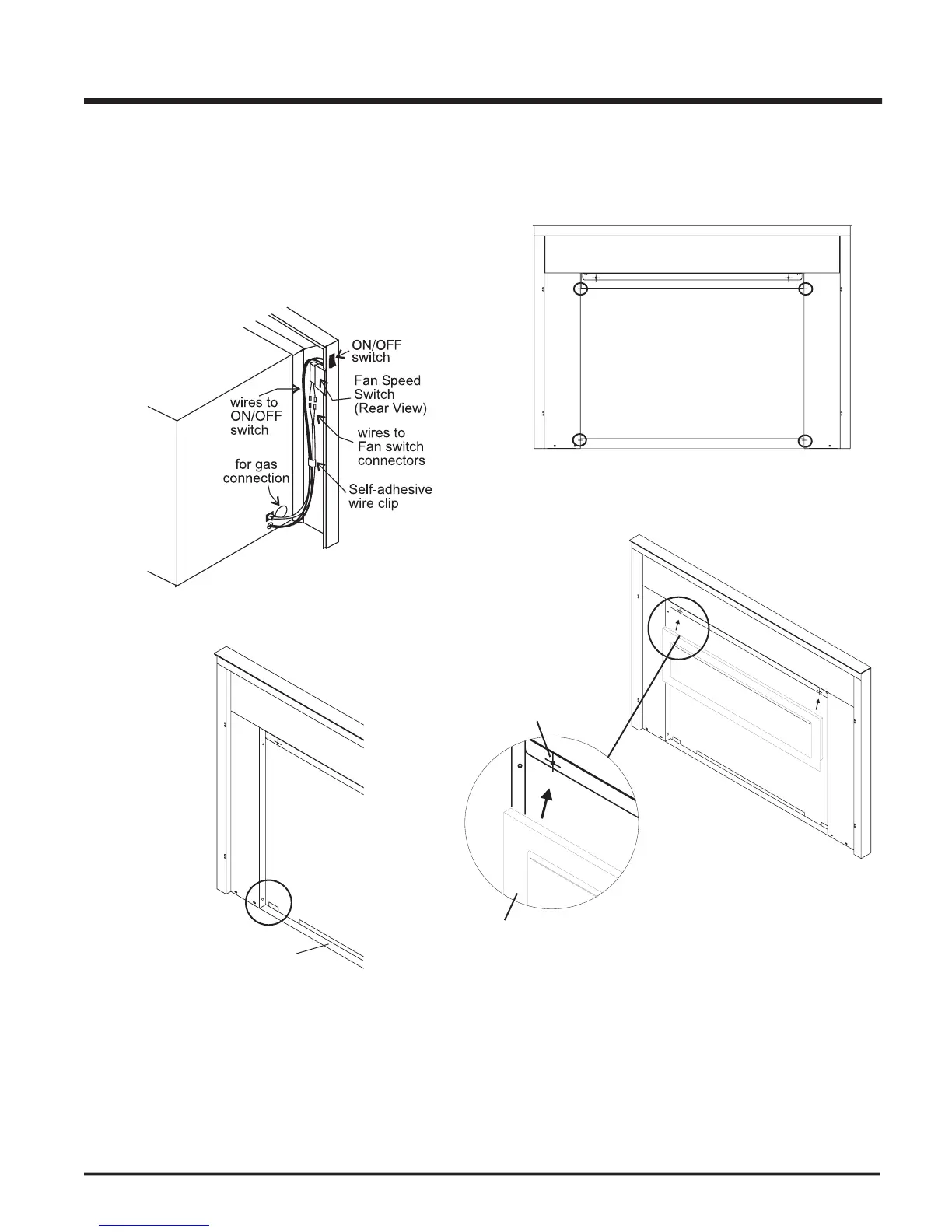 ON/OFF switch

Fan Speed Switch (Rear View)

wires to ON/OFF switch

wires to Fan switch connectors

for gas connection

Self-adhesive wire clip