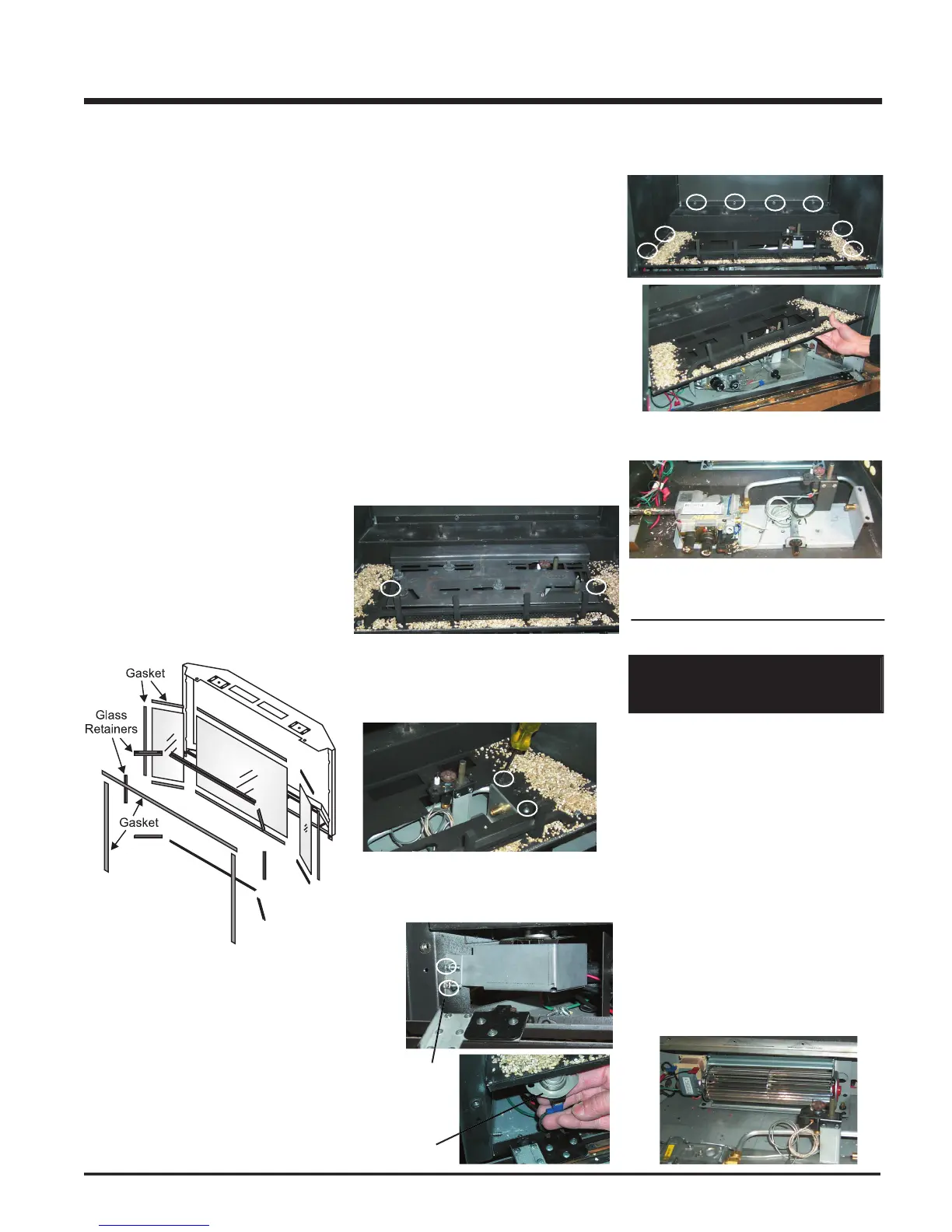 Gasket

Glass Retainers

Gasket