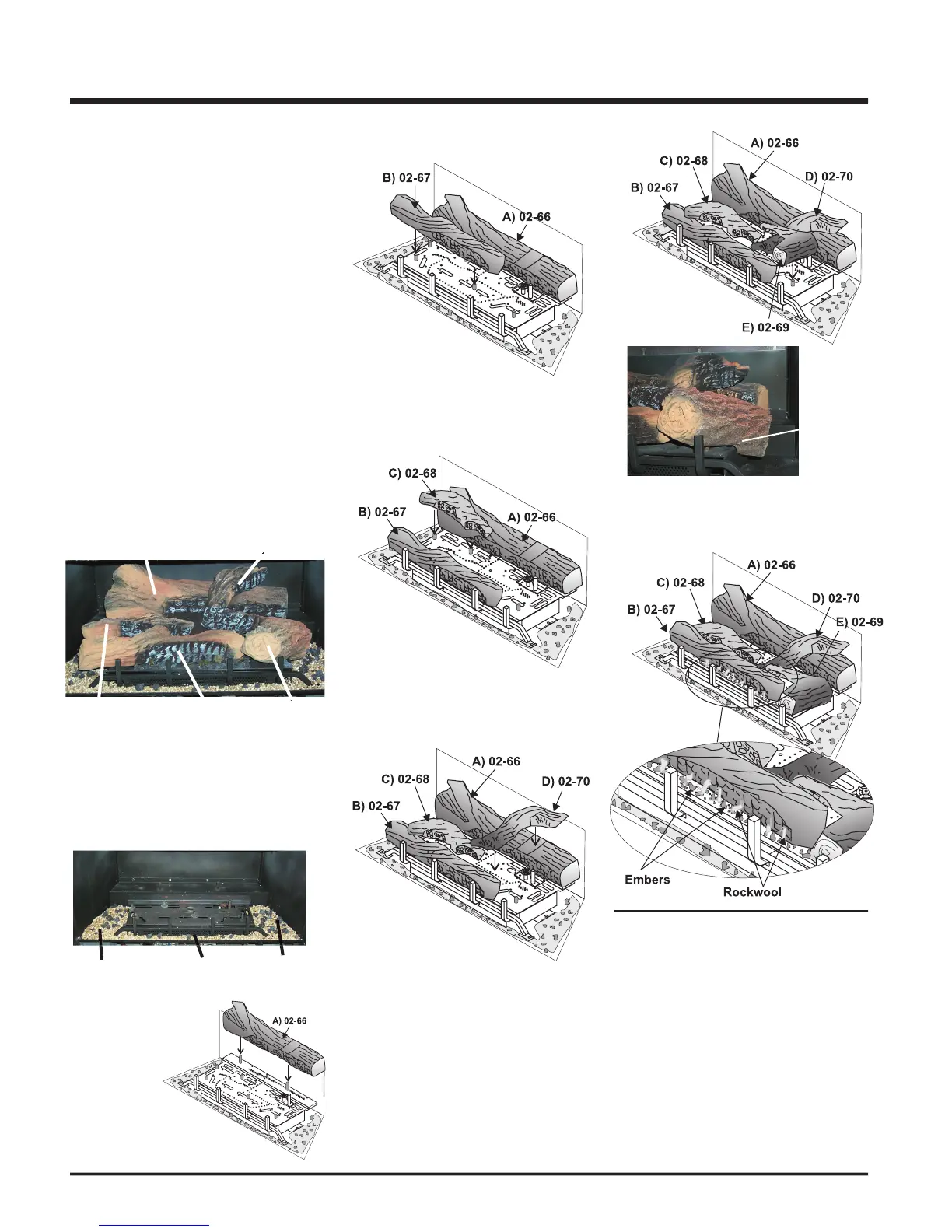 B) 02-67
A) 02-66

C) 02-68
B) 02-67
A) 02-66

A) 02-66
C) 02-68
D) 02-70
B) 02-67

A) 02-66

A) 02-66
C) 02-68
D) 02-70
B) 02-67
E) 02-69

A) 02-66
C) 02-68
D) 02-70
B) 02-67
E) 02-69
Embers
Rockwool