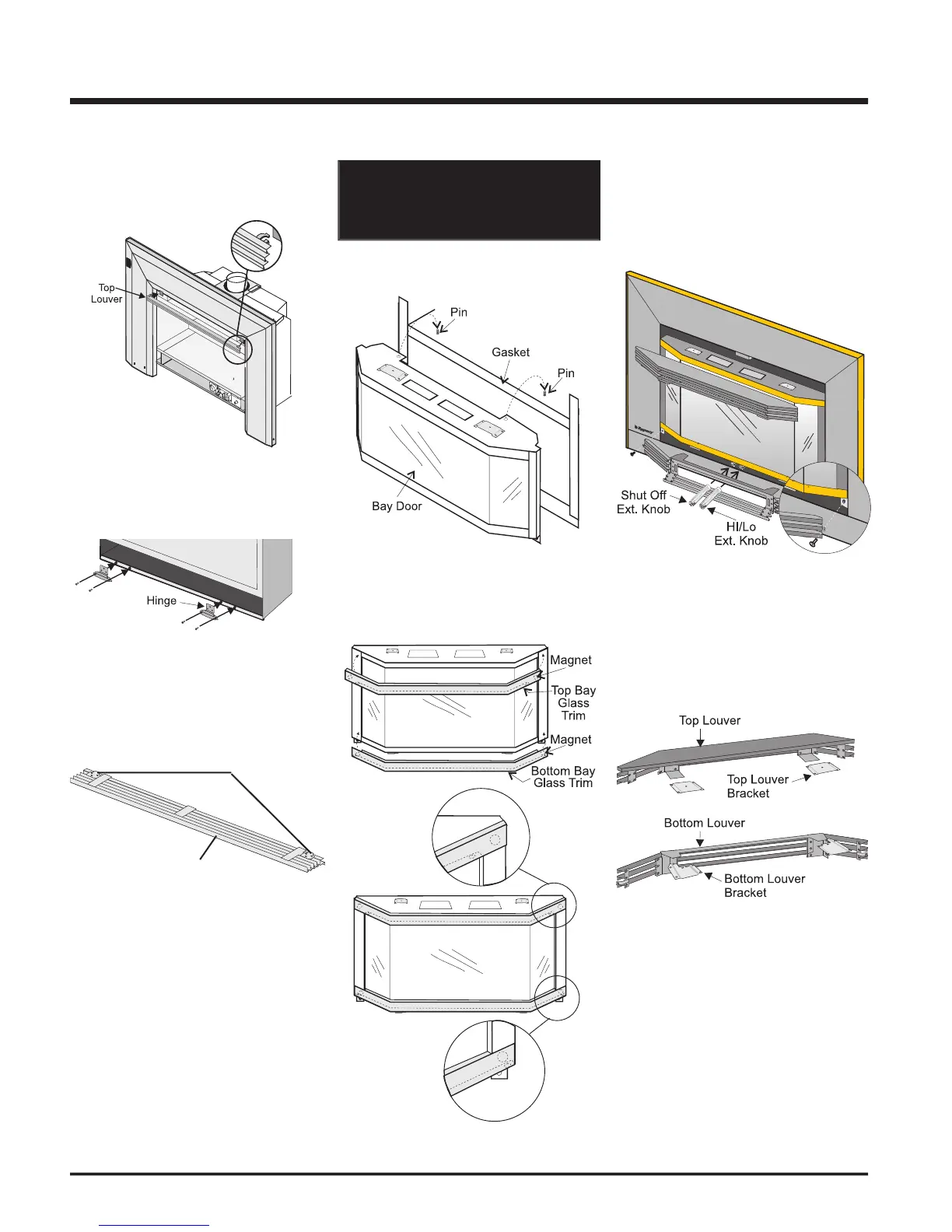 Top Louver

Hinge

Pin

Gasket

Pin

Bay Door

Magnet

Top Bay Glass Trim

Magnet

Bottom Bay Glass Trim

Shut Off Ext. Knob

HI/Lo Ext. Knob

Top Louver

Top Louver Bracket

Bottom Louver

Bottom Louver Bracket