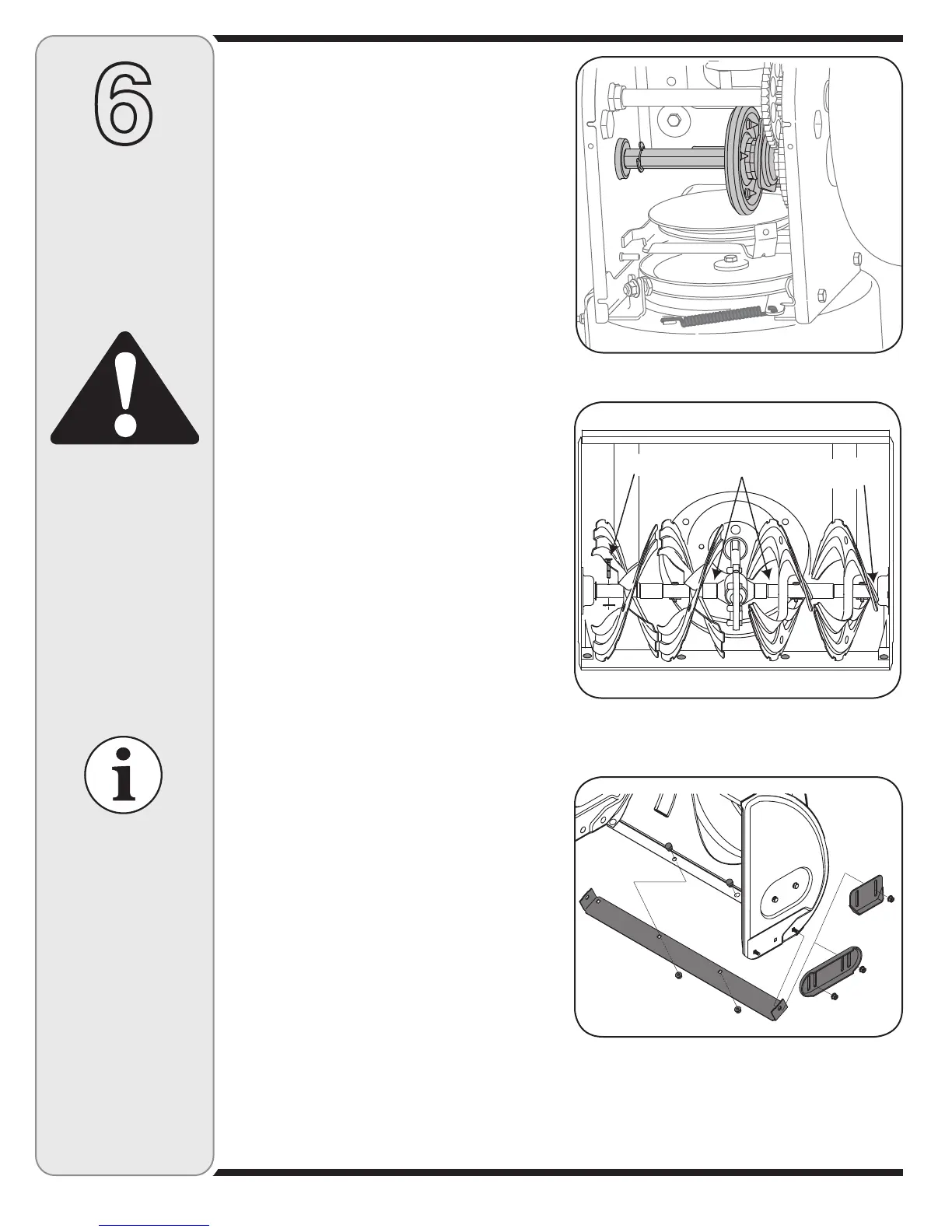 6