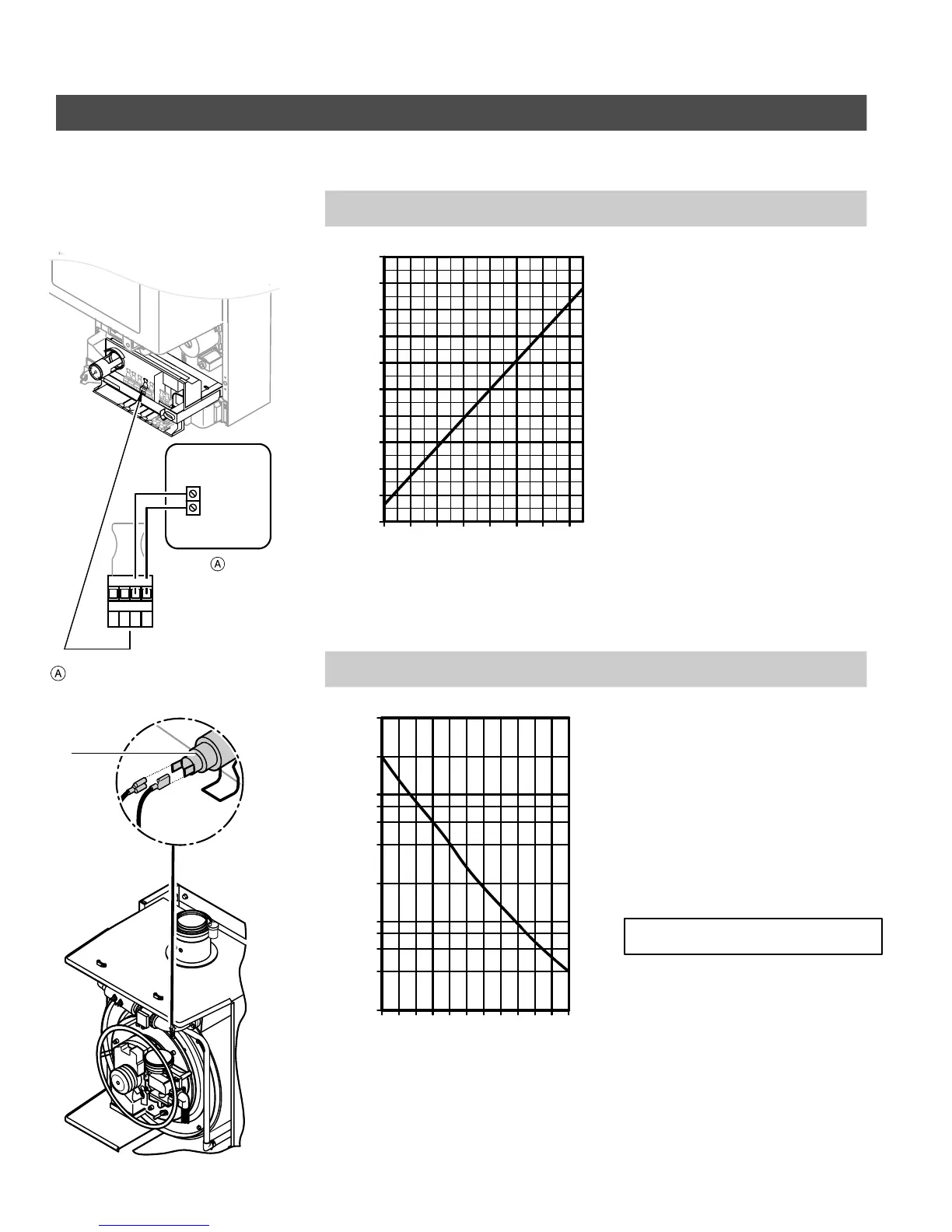 Ⓐ

Ⓐ