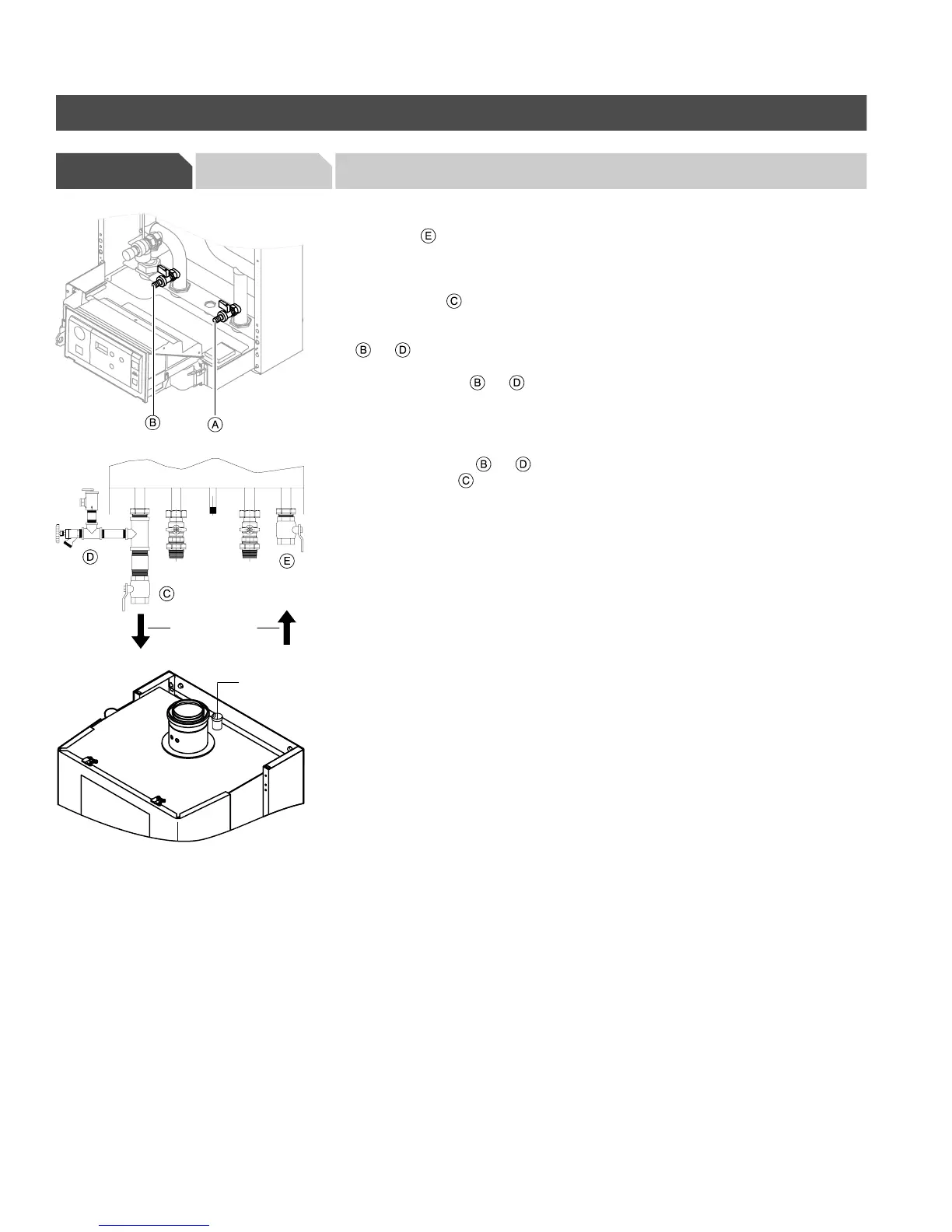 E

C

B D

B D

B D
C

B A

D E
C