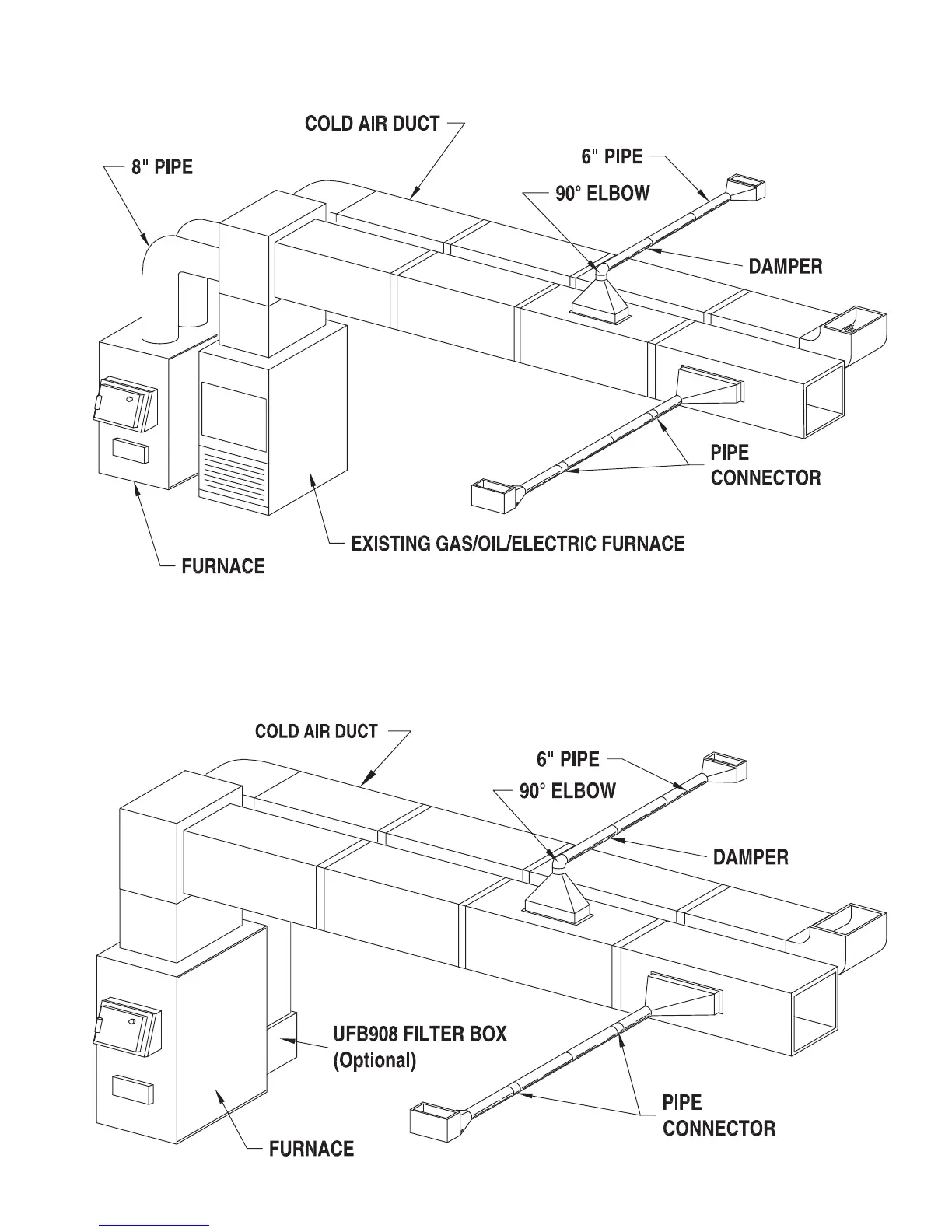 COLD AIR DUCT

8" PIPE

6" PIPE

90° ELBOW

DAMPER

PIPE CONNECTOR

EXISTING GAS/OIL/ELECTRIC FURNACE

FURNACE

COLD AIR DUCT

6" PIPE

90° ELBOW

DAMPER

UFB908 FILTER BOX (Optional)

PIPE CONNECTOR

FURNACE