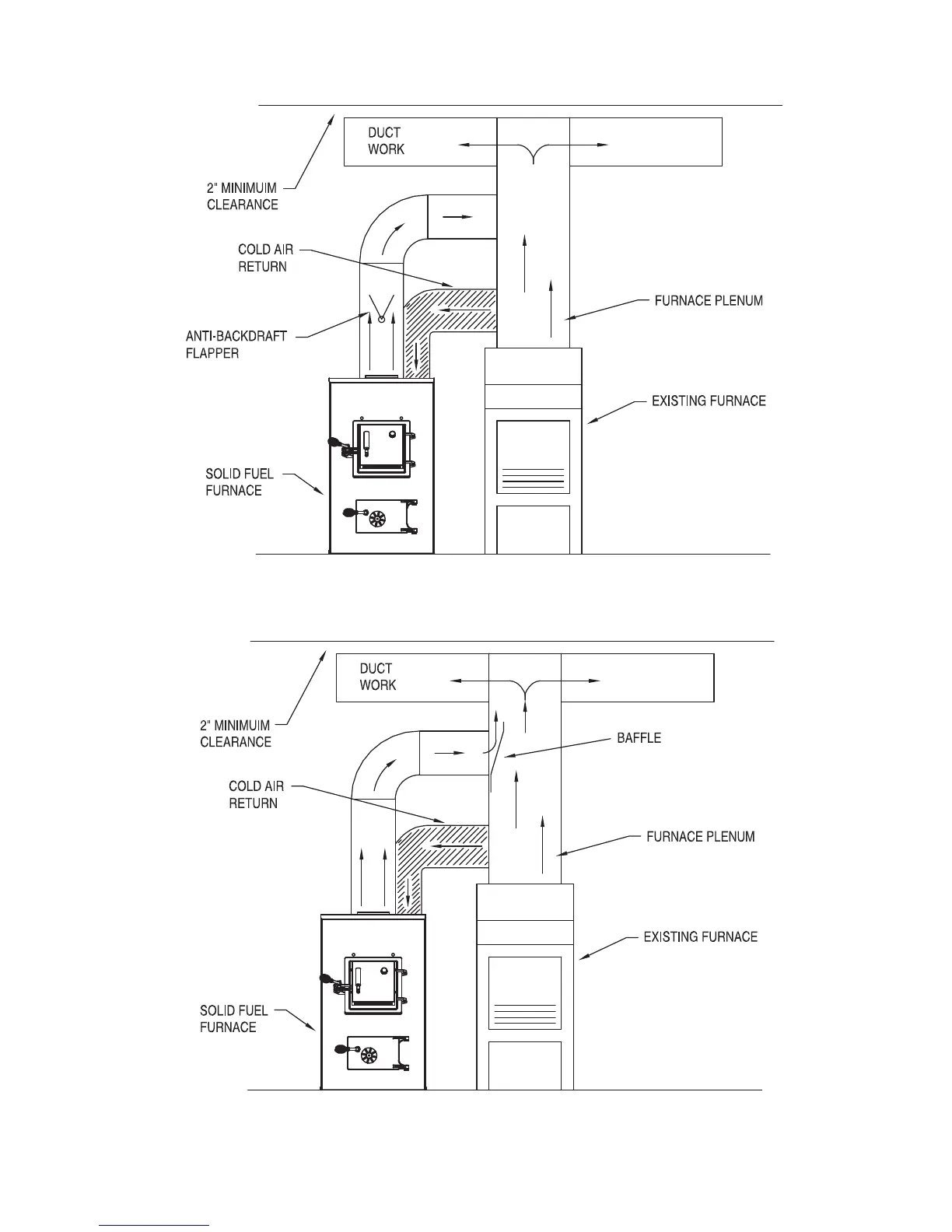 DUCT WORK

2" MINIMUIM CLEARANCE

COLD AIR RETURN

FURNACE PLENUM

ANTI-BACKDRAFT FLAPPER

EXISTING FURNACE

SOLID FUEL FURNACE

DUCT WORK

2" MINIMUIM CLEARANCE

BAFFLE

COLD AIR RETURN

FURNACE PLENUM

EXISTING FURNACE

SOLID FUEL FURNACE