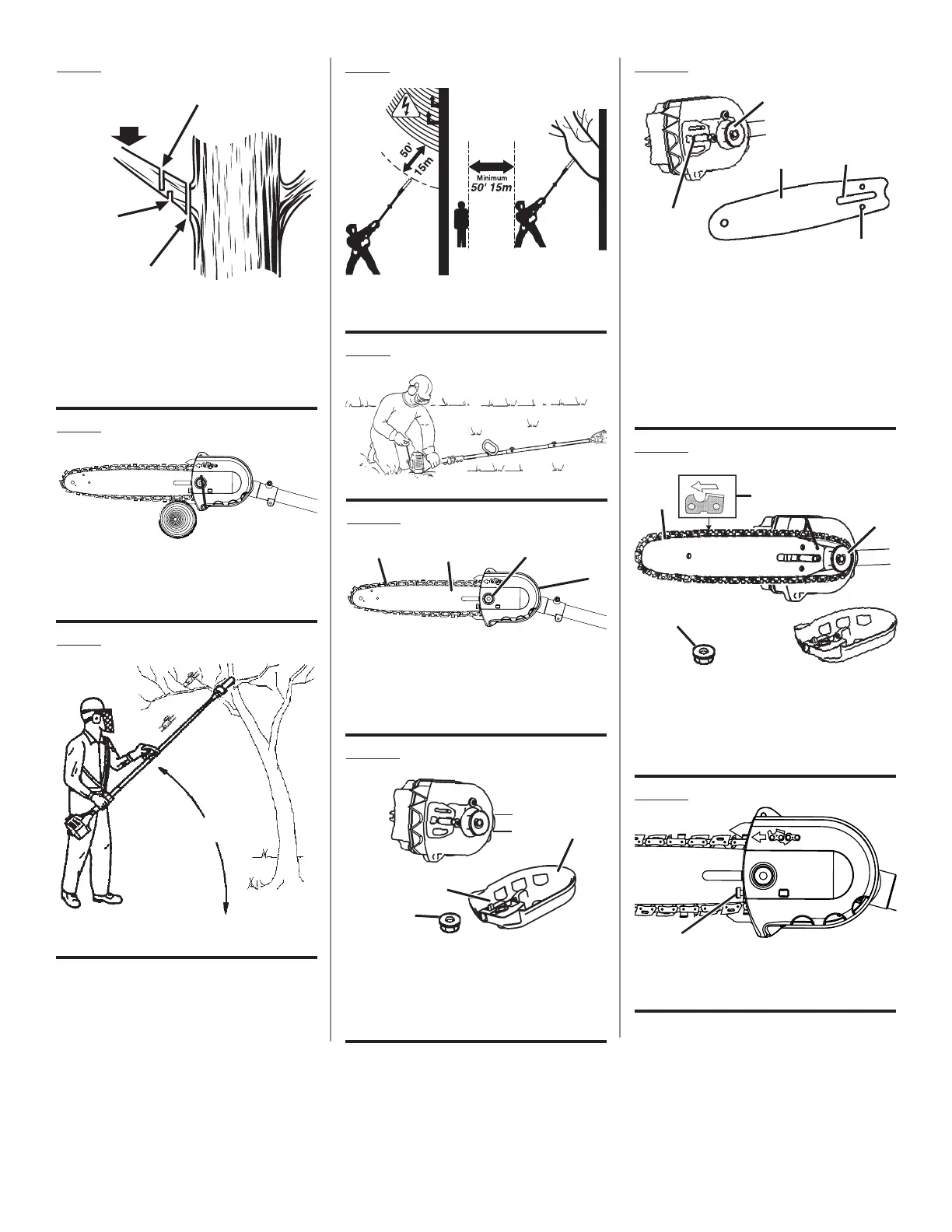 50'
15m
Minimum
50' 15m