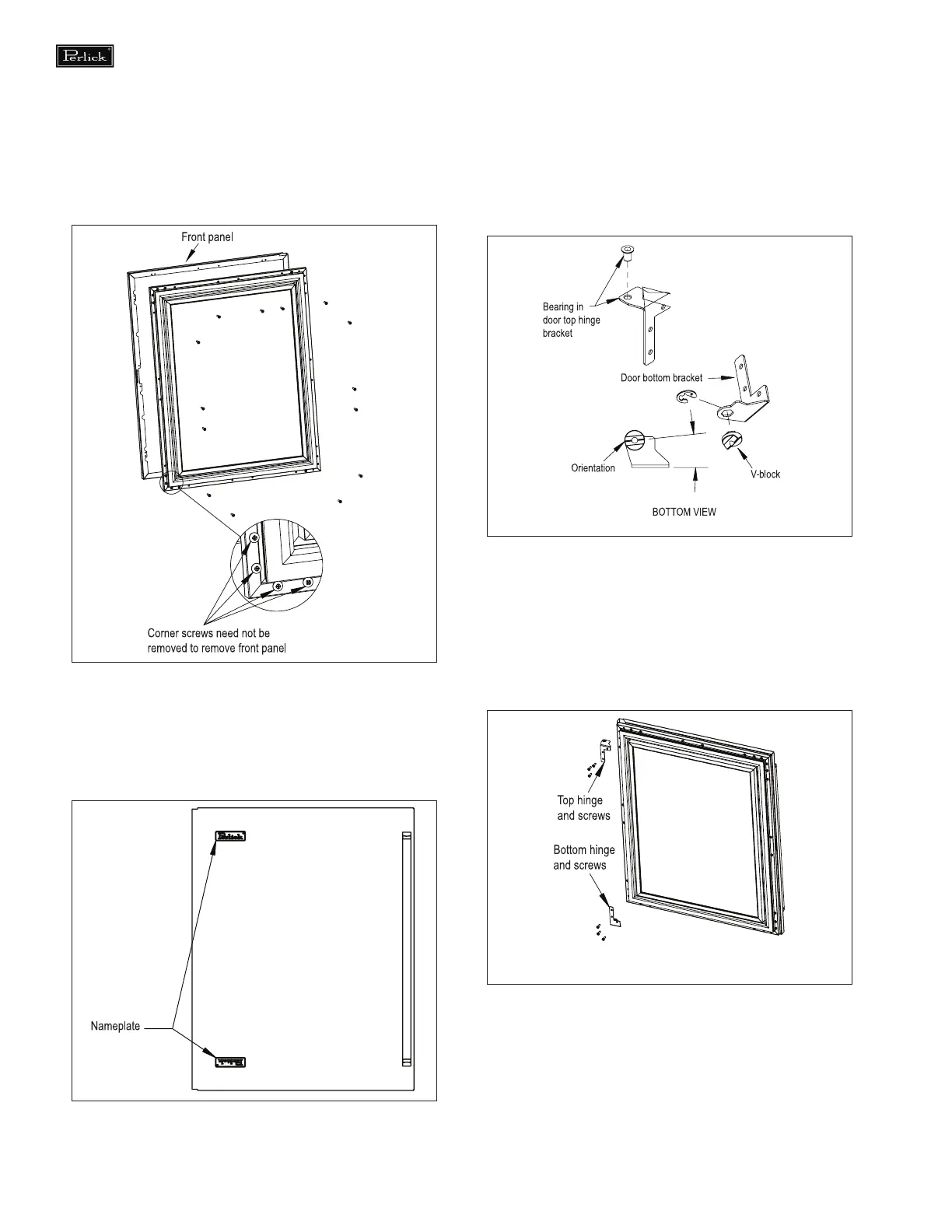 Perlick

Front panel

Corner screws need not be removed to remove front panel

Nameplate

Bearing in door top hinge bracket

Door bottom bracket

Orientation

V-block

BOTTOM VIEW

Top hinge and screws

Bottom hinge and screws