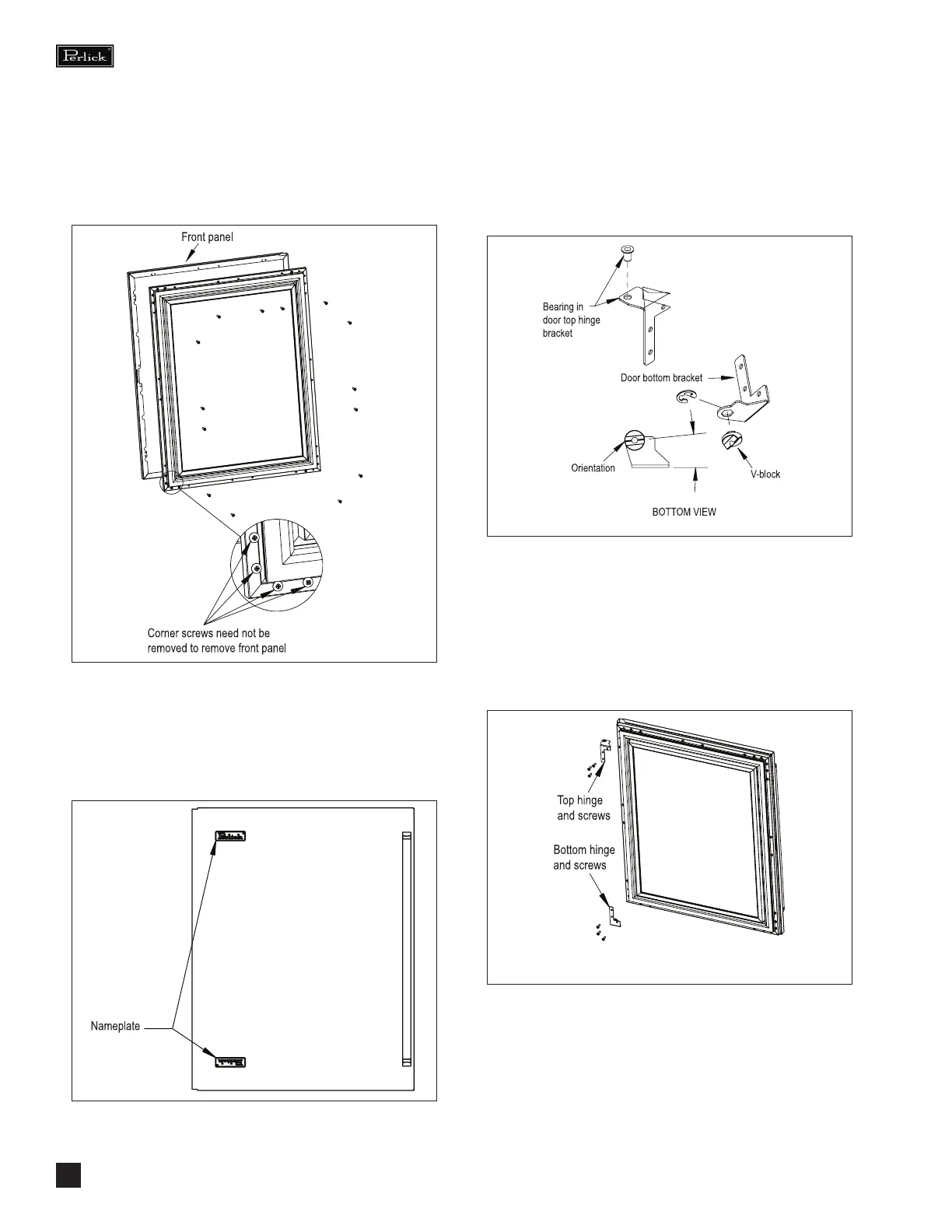 Perlick

Front panel

Corner screws need not be removed to remove front panel

Nameplate

Bearing in door top hinge bracket

Door bottom bracket

Orientation

V-block

BOTTOM VIEW

Top hinge and screws

Bottom hinge and screws