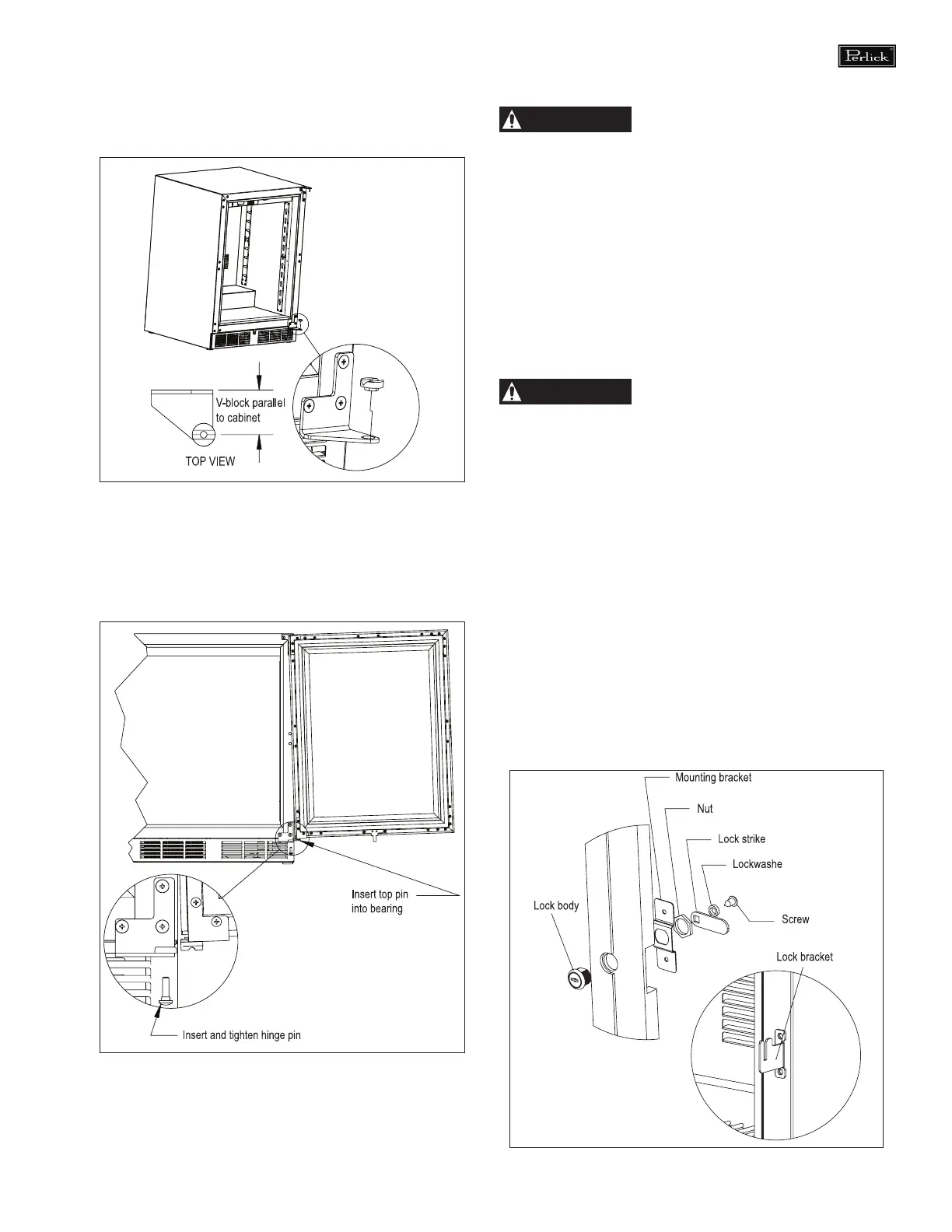 Perlick

V-block parallel to cabinet

TOP VIEW

Insert top pin into bearing

Insert and tighten hinge pin

Mounting bracket

Nut

Lock strike

Lockwashe

Lock body

Screw

Lock bracket