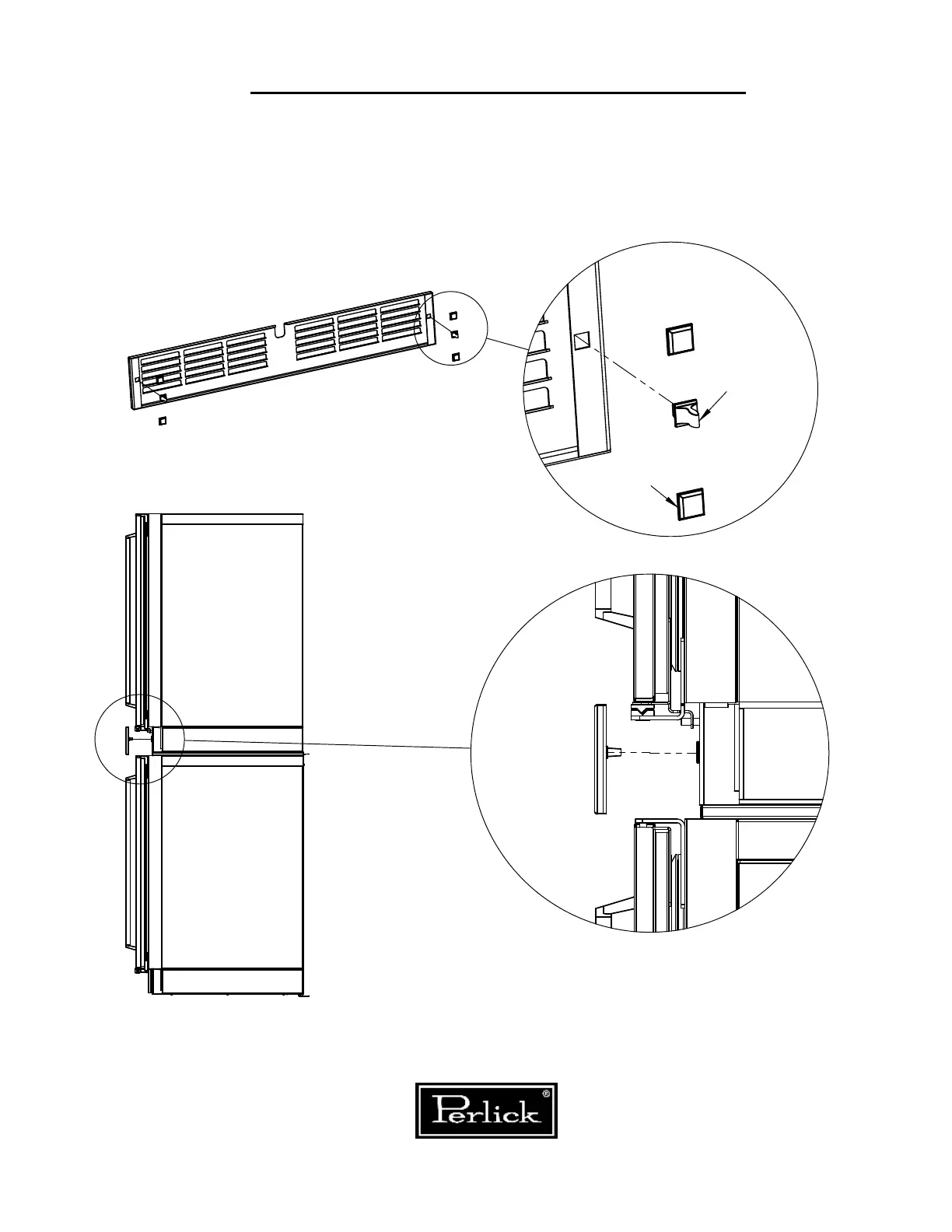 Perlick®