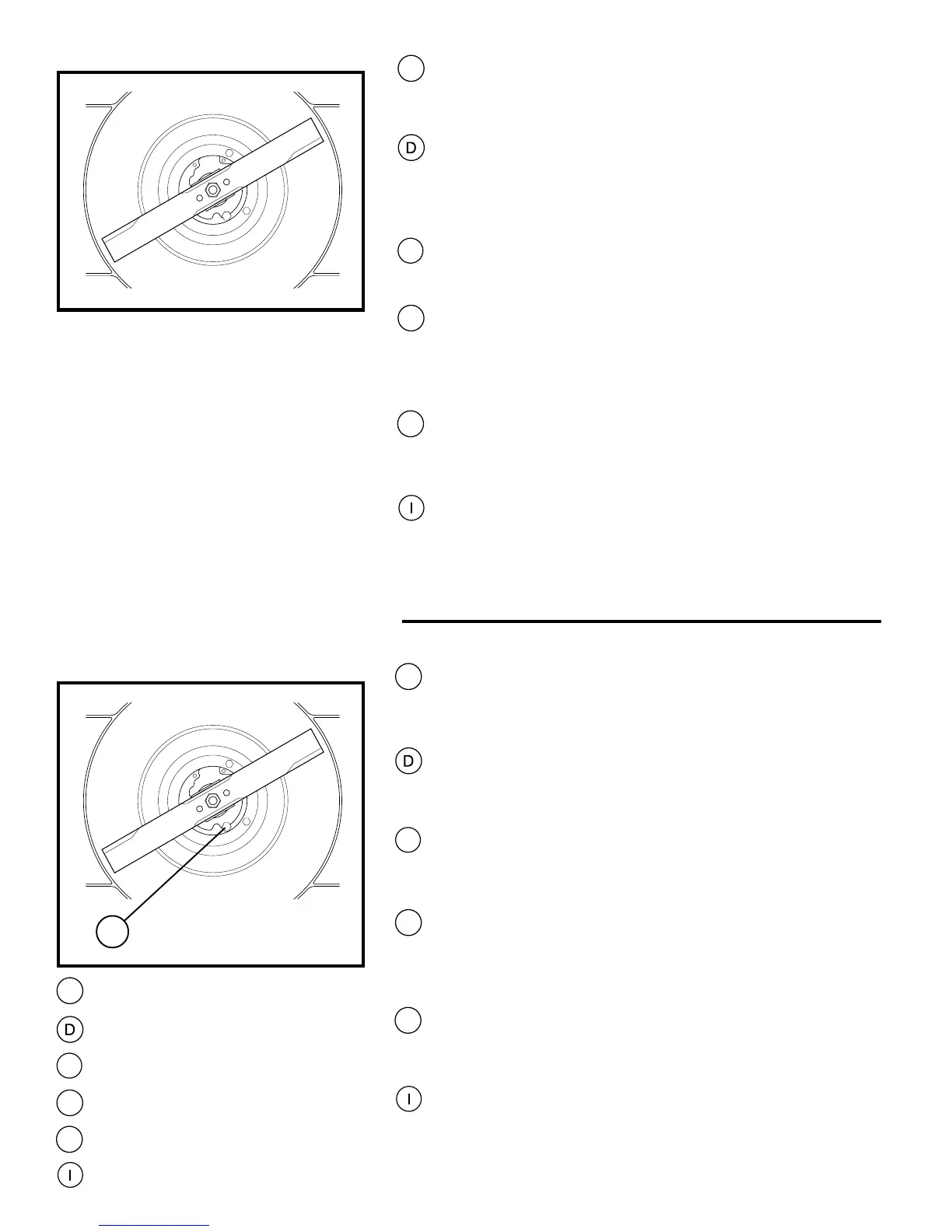 D

I

D

I

D

I