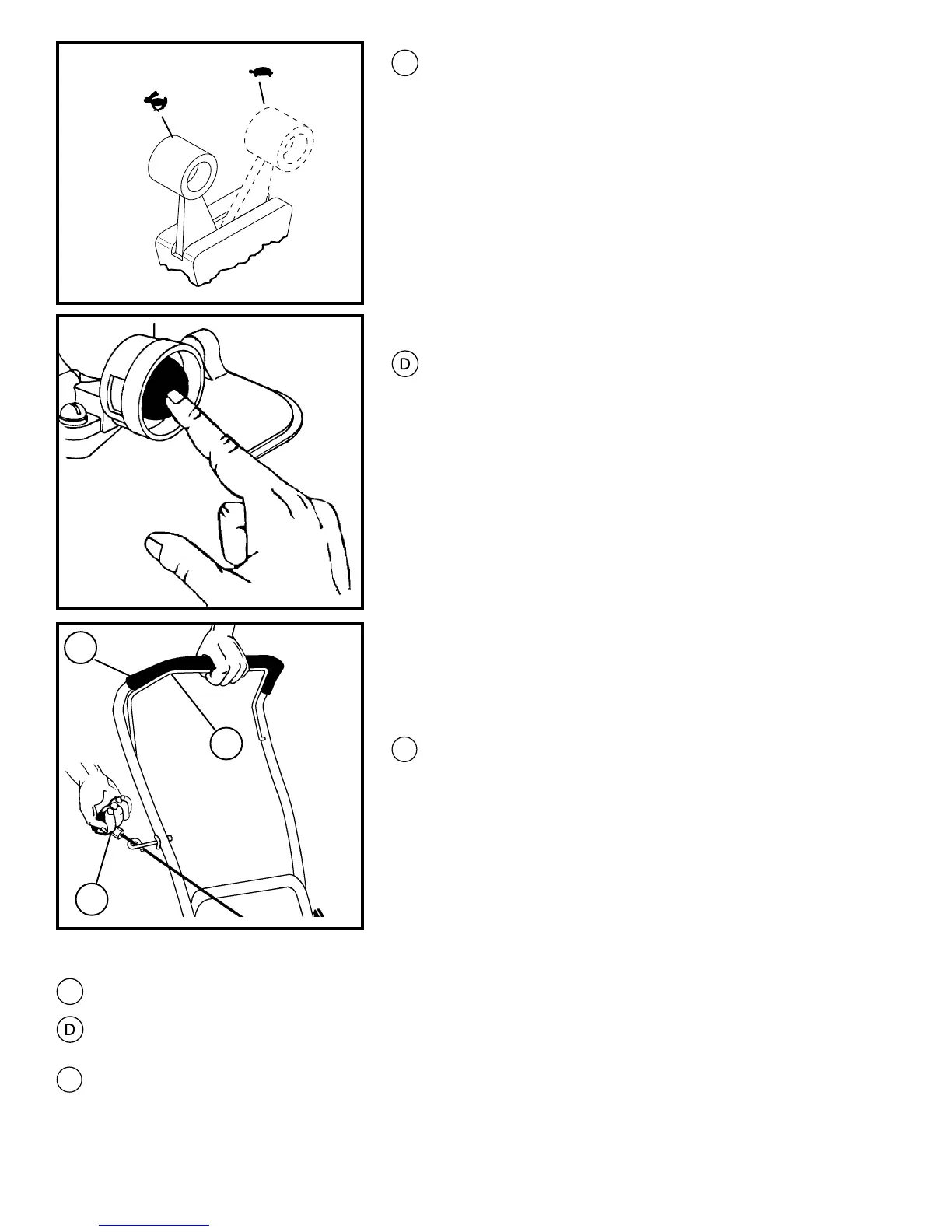 D

D