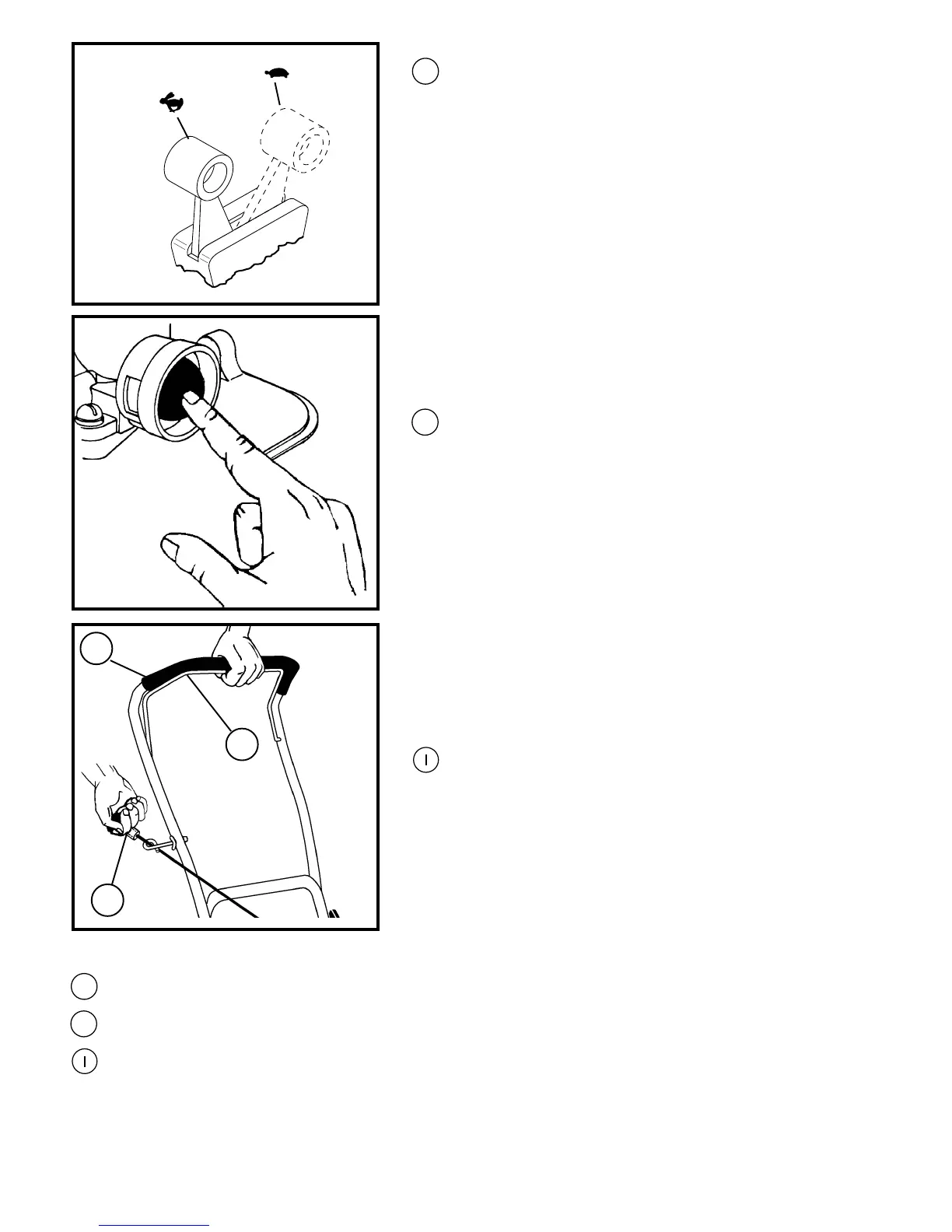 I

I