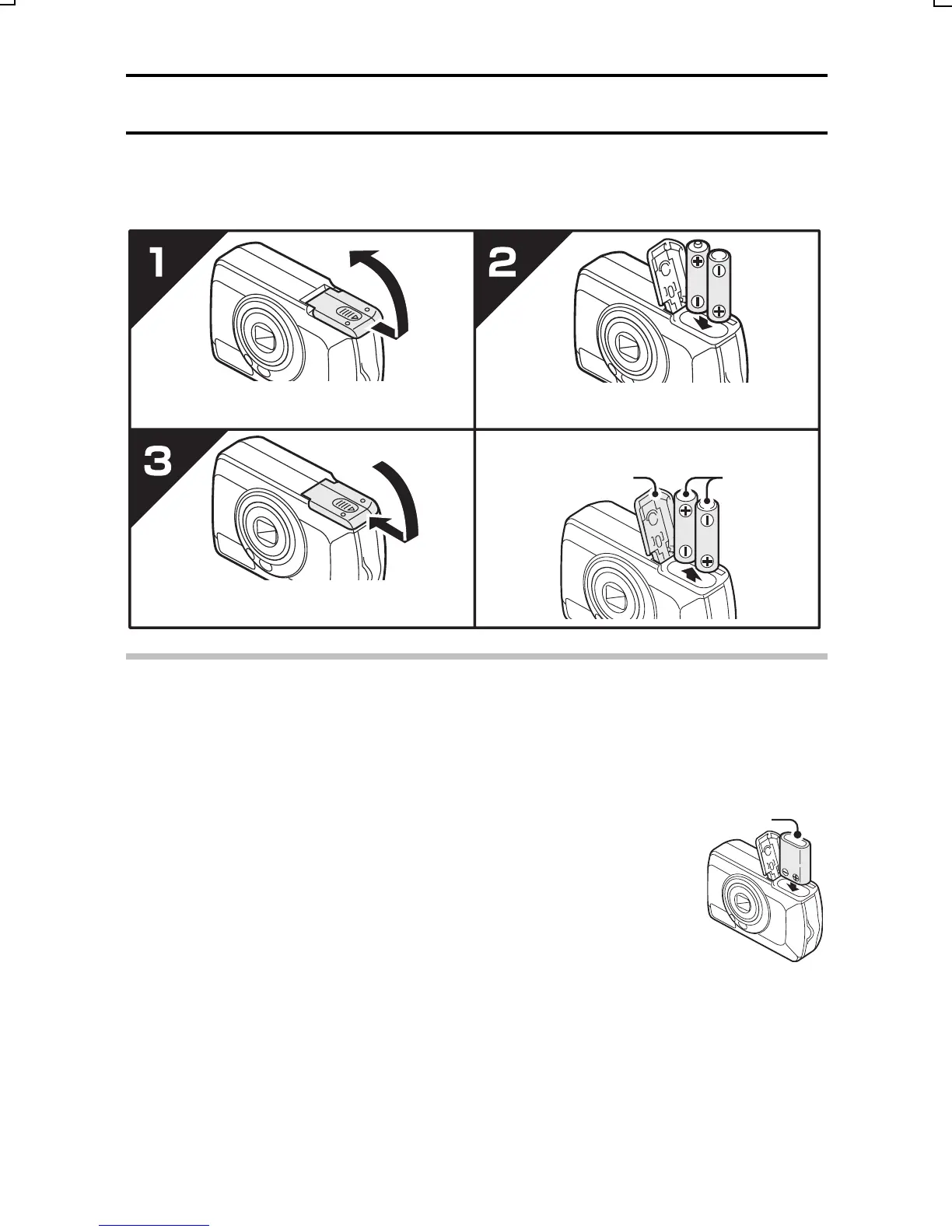 1

2

3