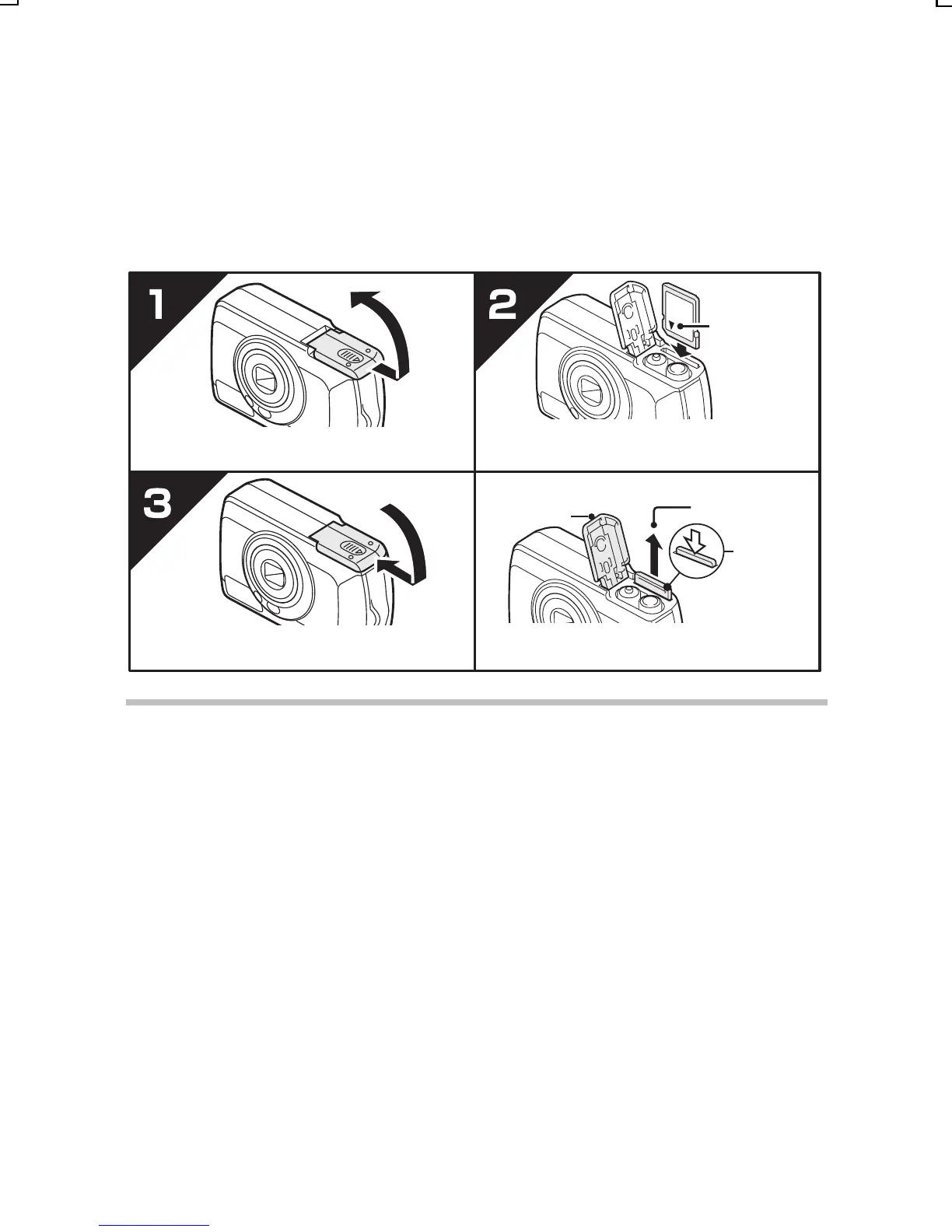 1

2

3