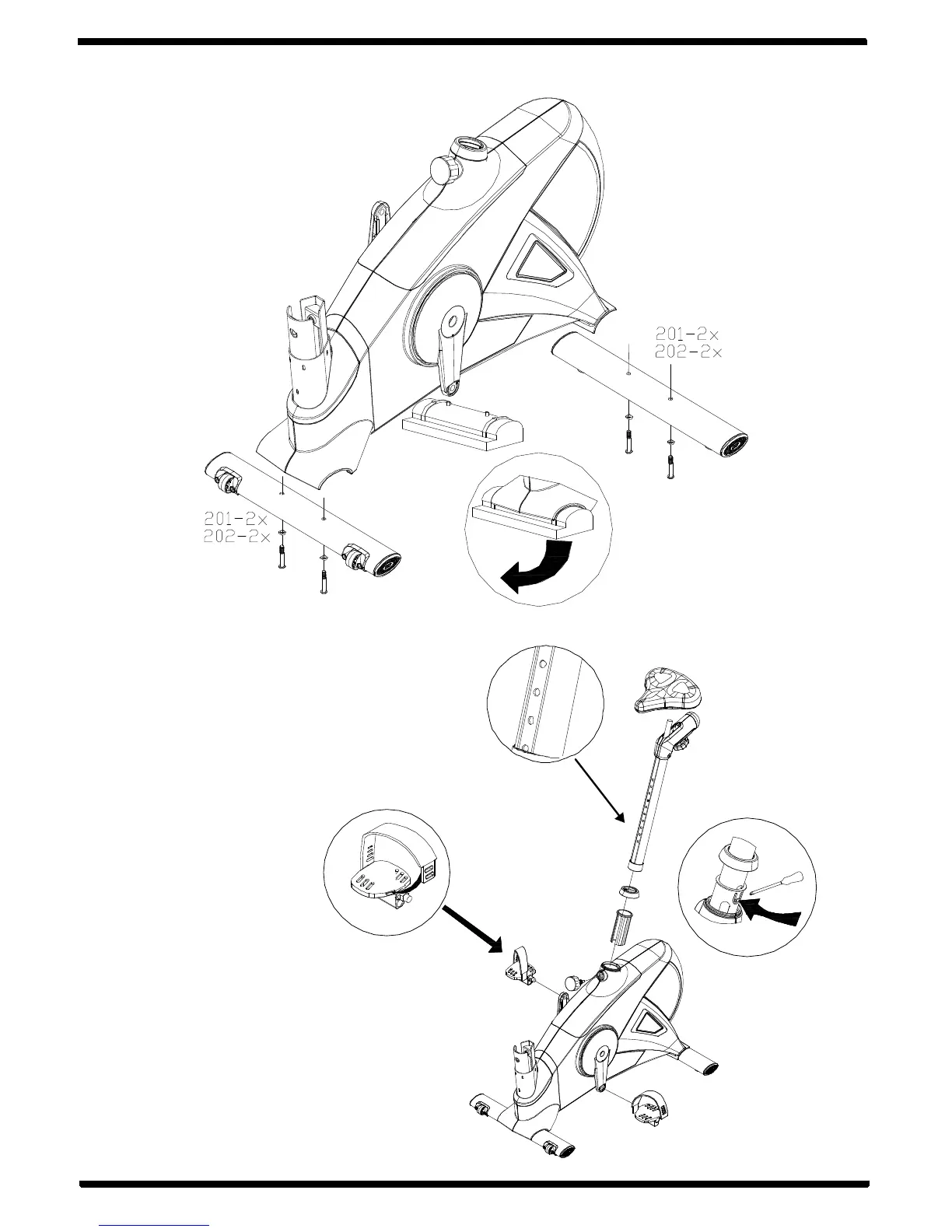 201-2x
202-2x

201-2x
202-2x