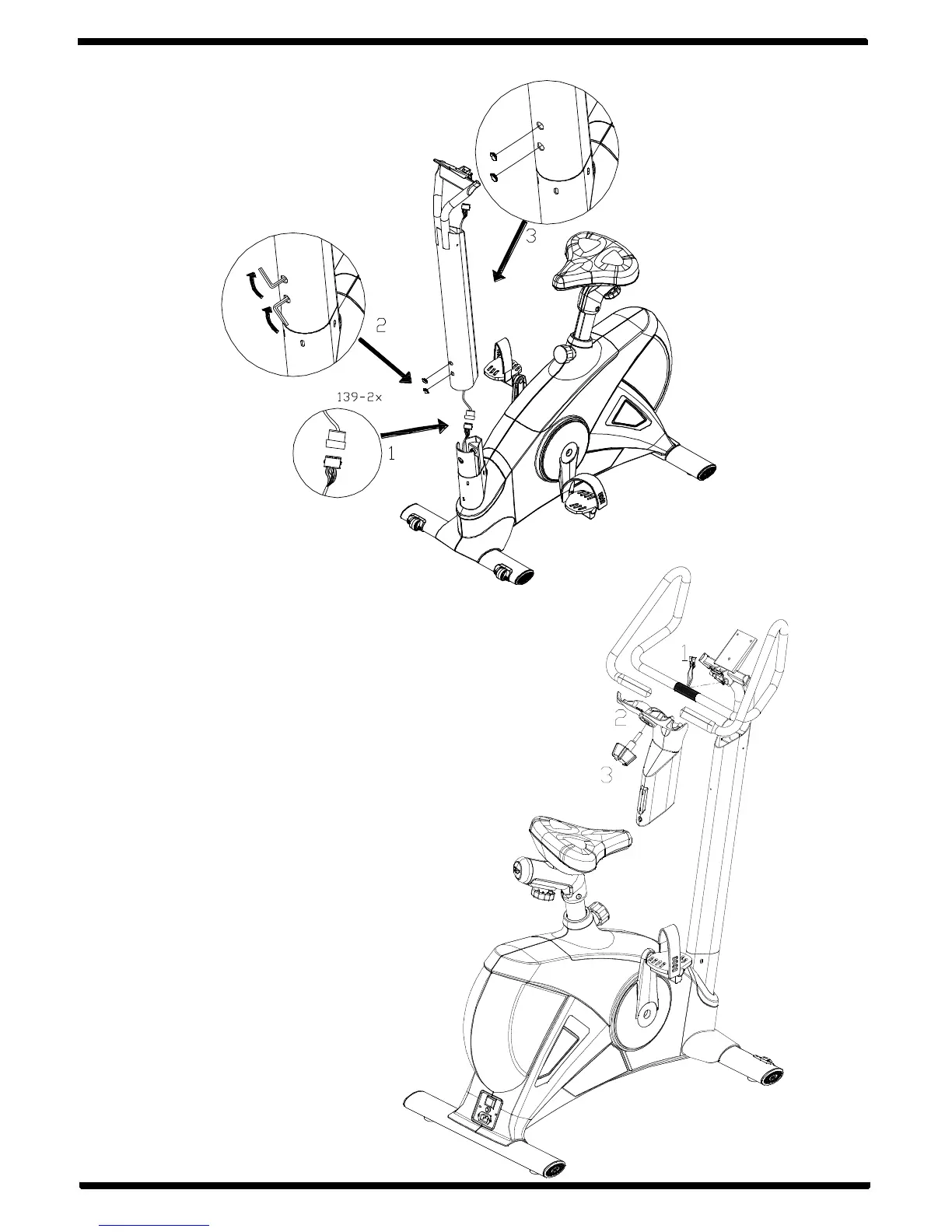 3

2

139-2x

1

1

2

3