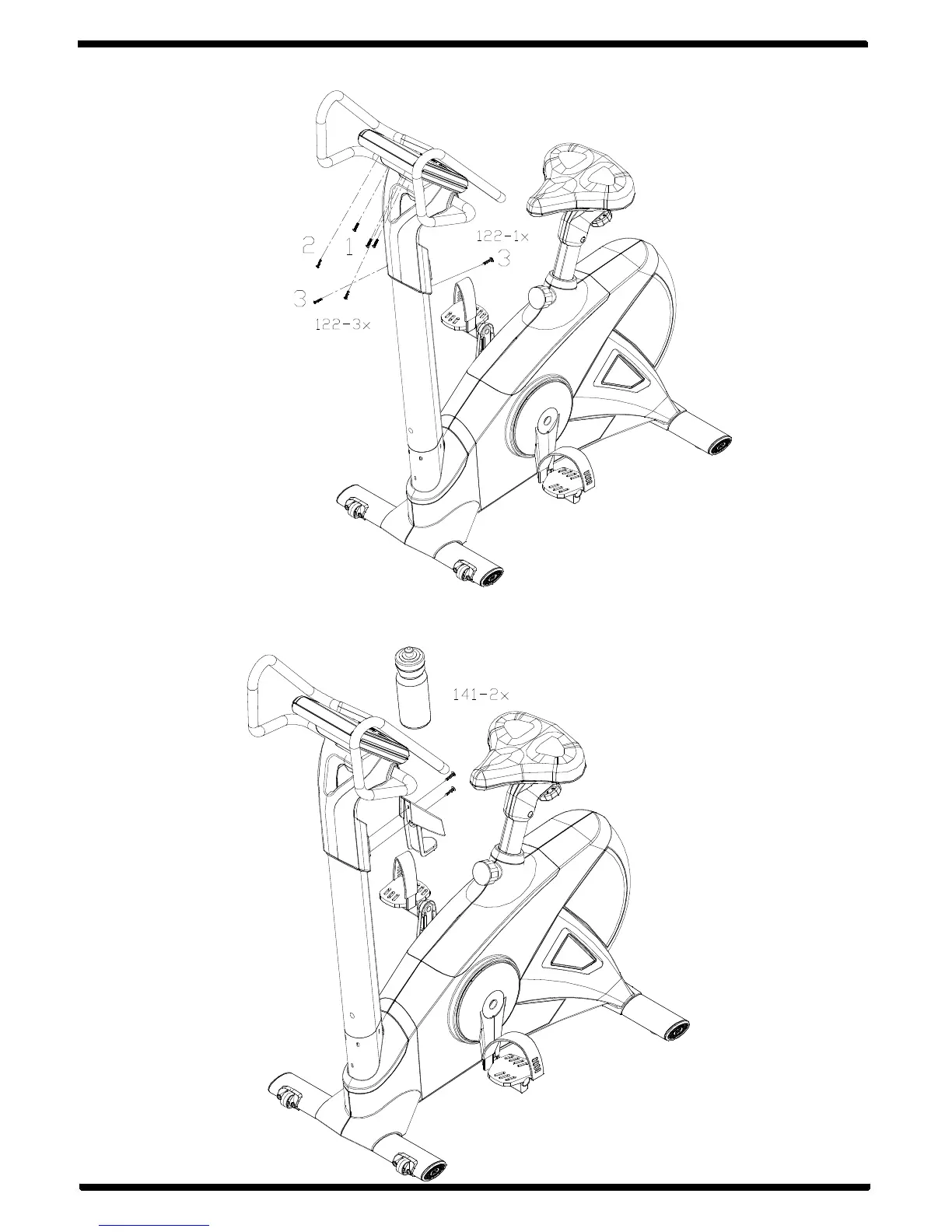 2
1
122-1x
3
3
122-3x

141-2x