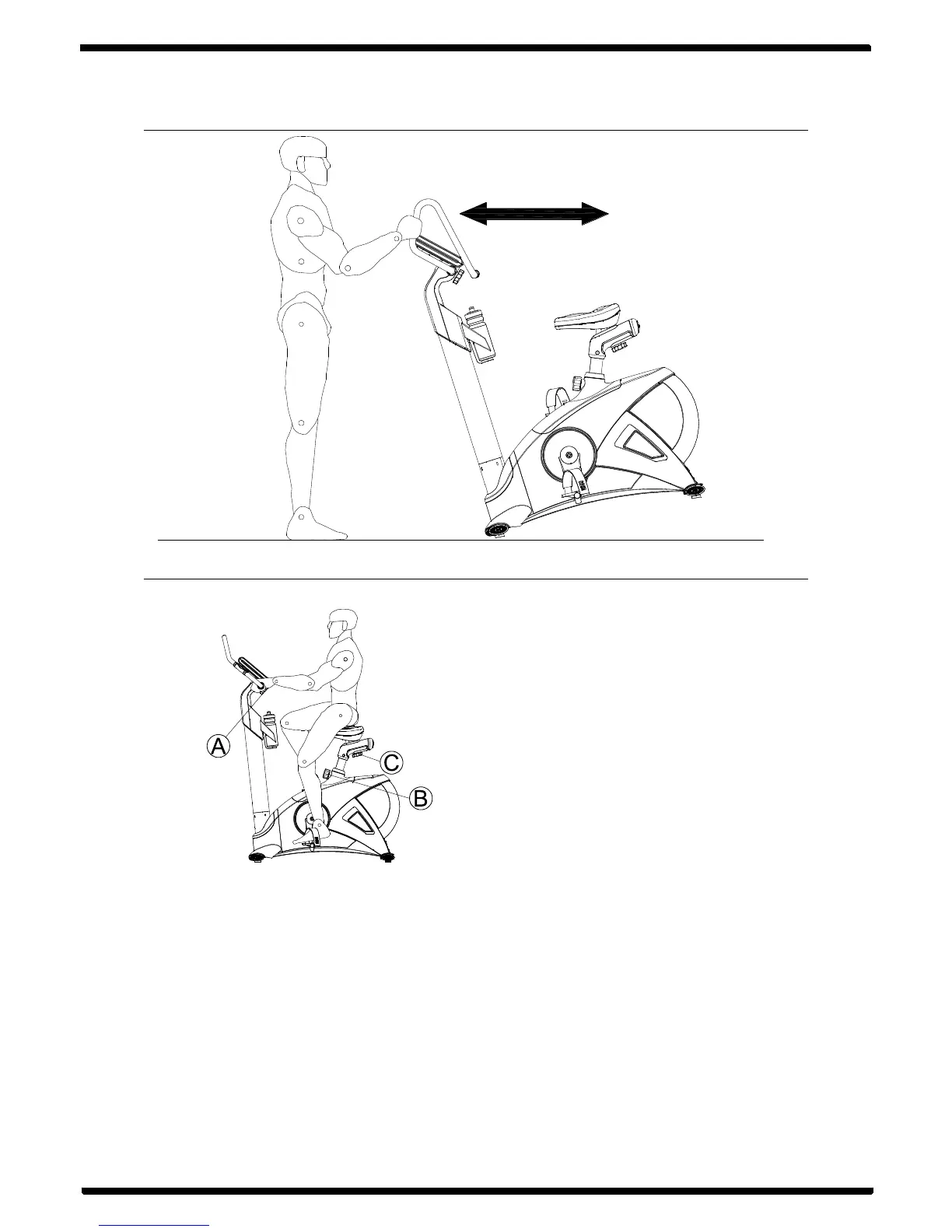 A

C

B