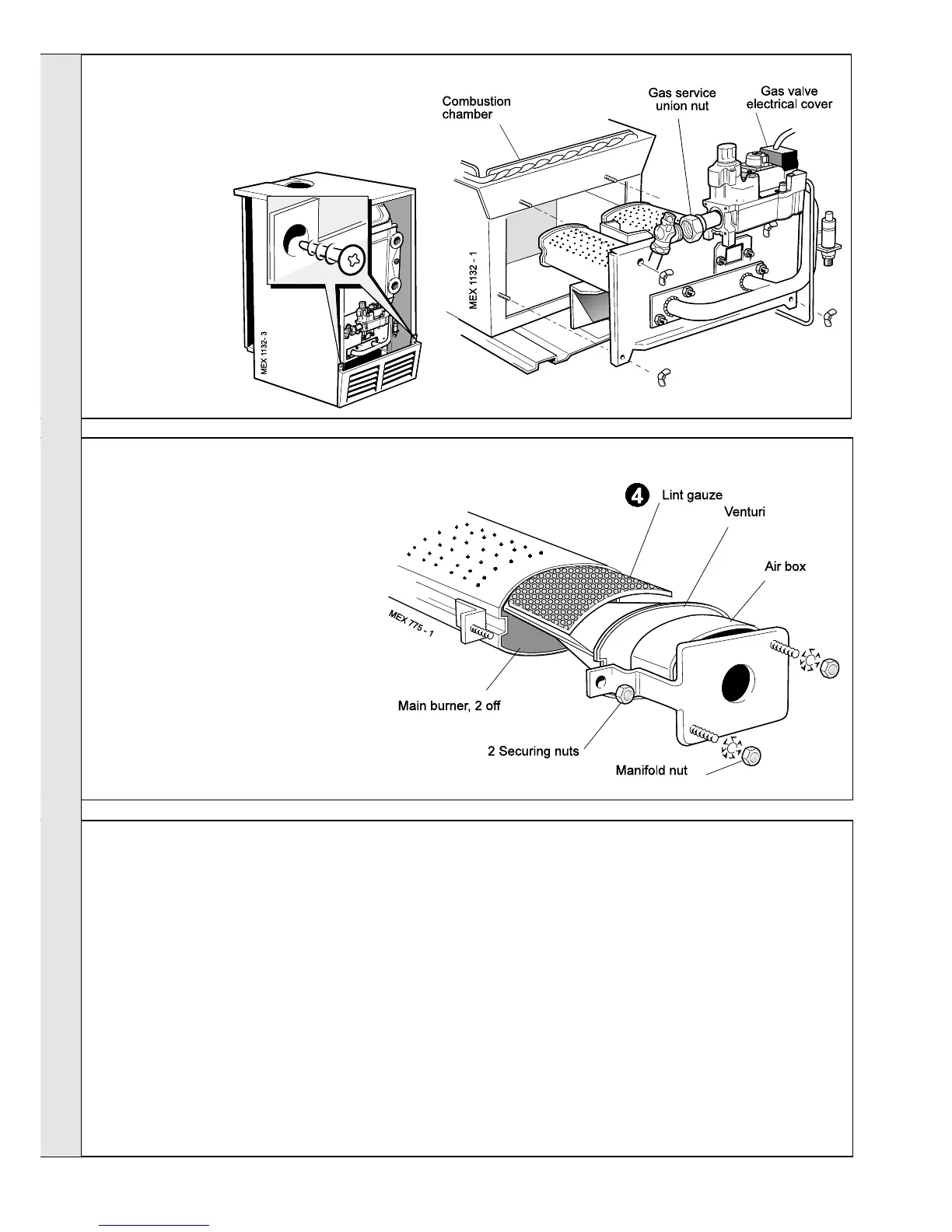 Combustion chamber

Gas service union nut

Gas valve electrical cover

MEX 1132 - 3

MEX 1132 - 1

4 Lint gauze

Venturi

Air box

MEX 775 - 1

Main burner, 2 off

2 Securing nuts

Manifold nut