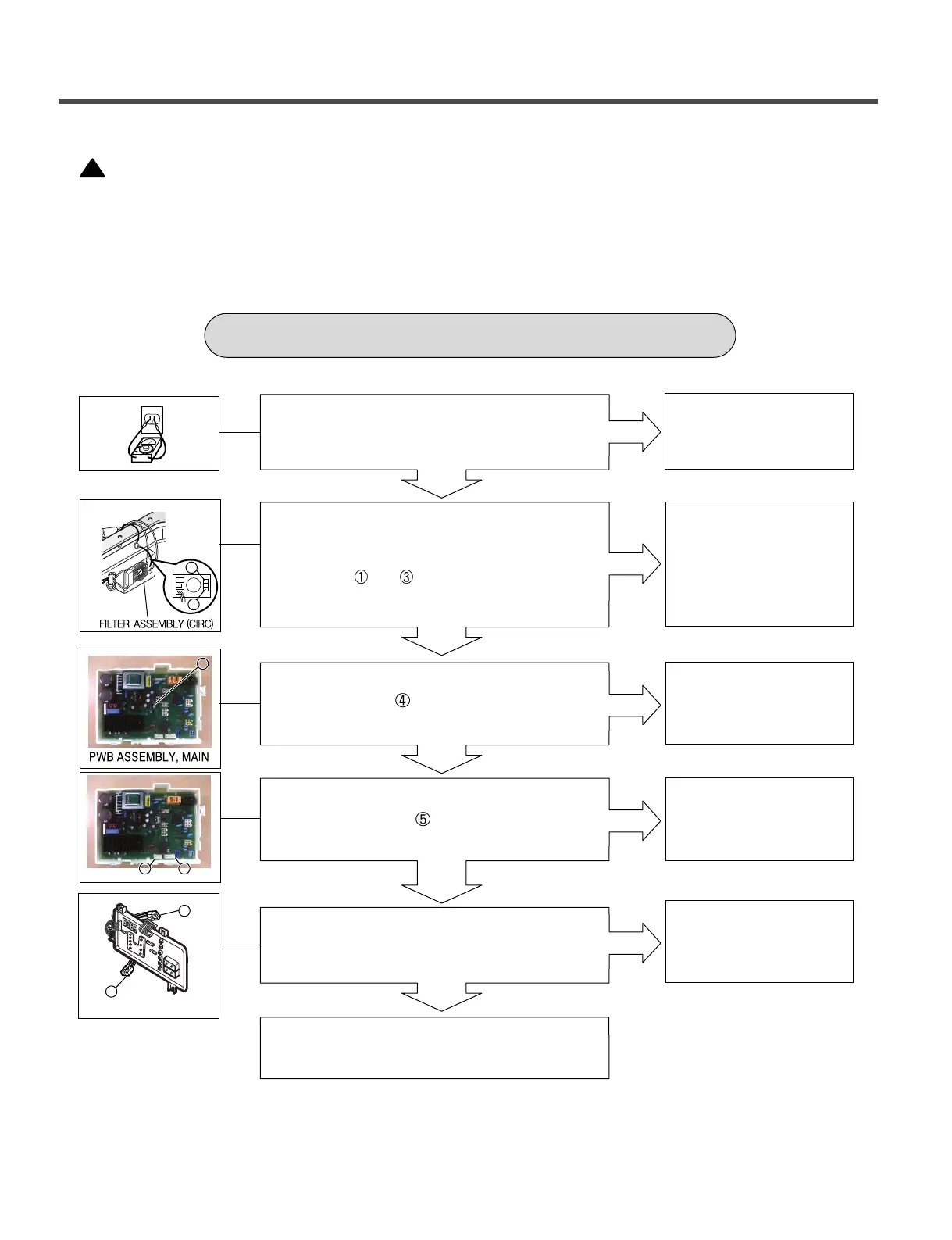 ①　③

FILTER ASSEMBLY (CIRC)

④

PWB ASSEMBLY, MAIN

⑤